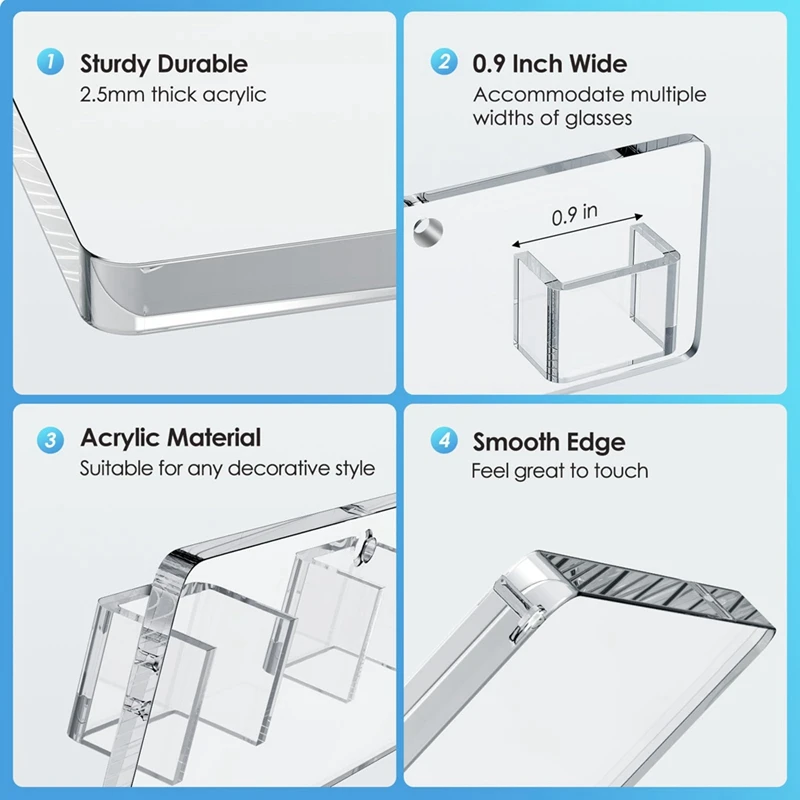 1 Sturdy Durable
2.5mm thick acrylic

2 0.9 Inch Wide
Accommodate multiple widths of glasses

0.9 in

3 Acrylic Material
Suitable for any decorative style

4 Smooth Edge
Feel great to touch