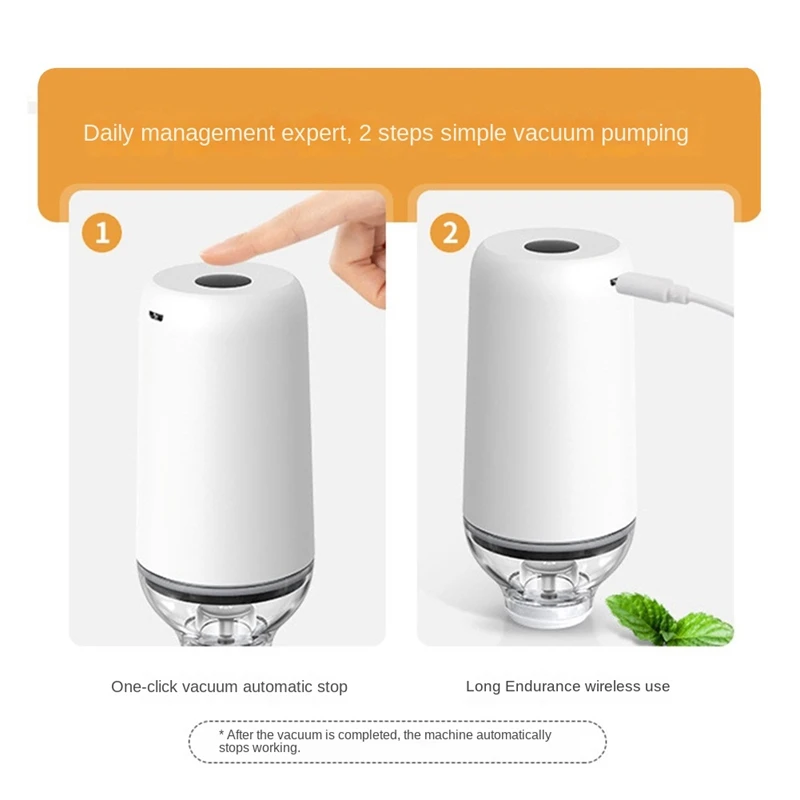 Daily management expert, 2 steps simple vacuum pumping

1

2

One-click vacuum automatic stop

Long Endurance wireless use

* After the vacuum is completed, the machine automatically stops working.