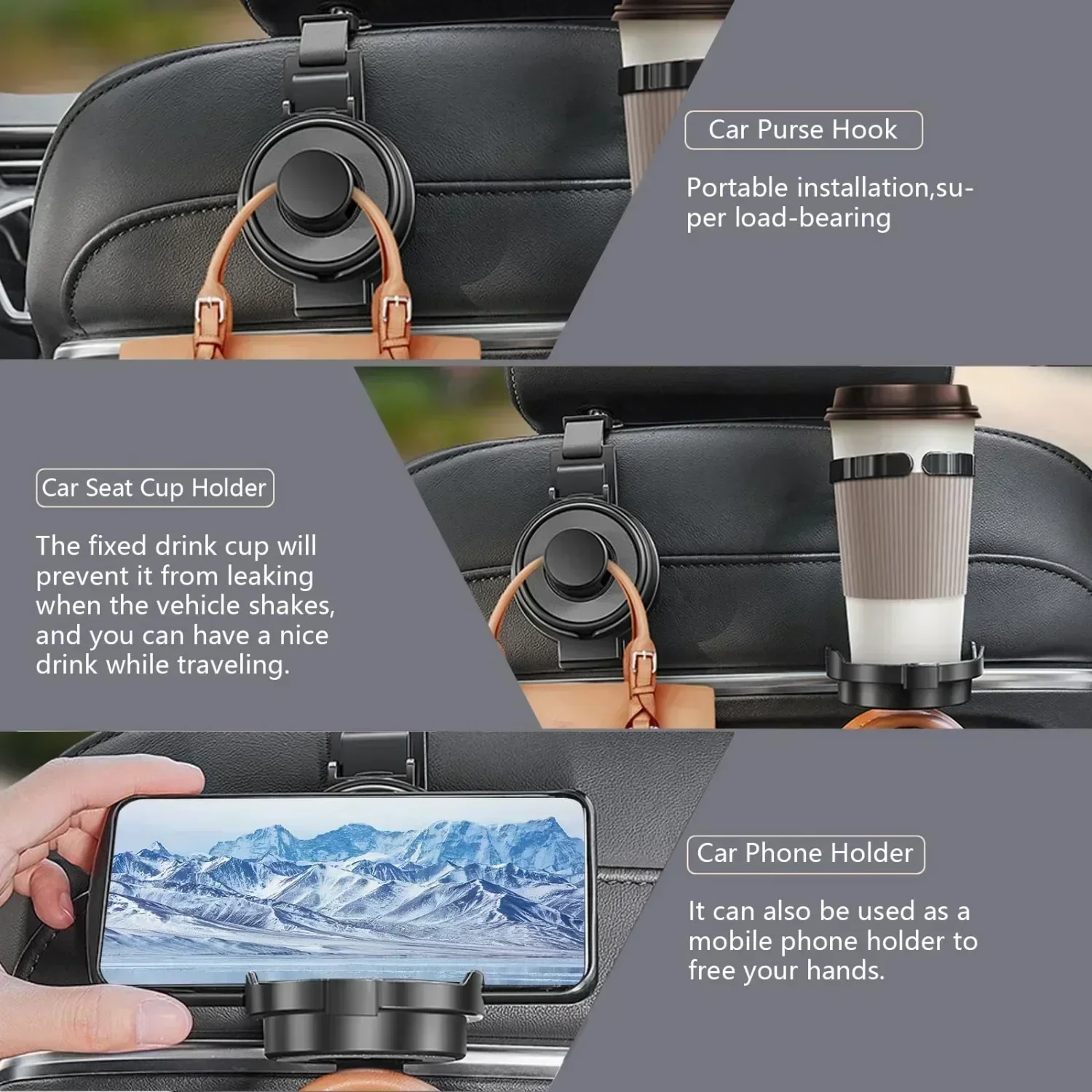 Car Purse Hook

Portable installation,super load-bearing

Car Seat Cup Holder

The fixed drink cup will prevent it from leaking when the vehicle shakes, and you can have a nice drink while traveling.

Car Phone Holder

It can also be used as a mobile phone holder to free your hands.