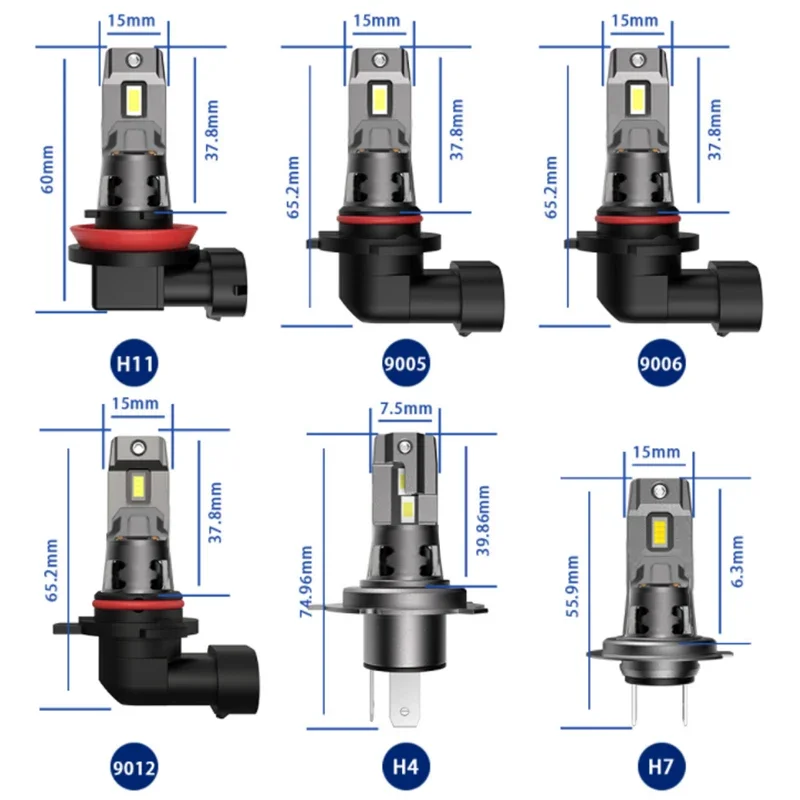 15mm
60mm
37.8mm
H11

15mm
65.2mm
37.8mm
9005

15mm
65.2mm
37.8mm
9006

15mm
65.2mm
37.8mm
9012

7.5mm
74.96mm
39.86mm
H4

15mm
55.9mm
6.3mm
H7