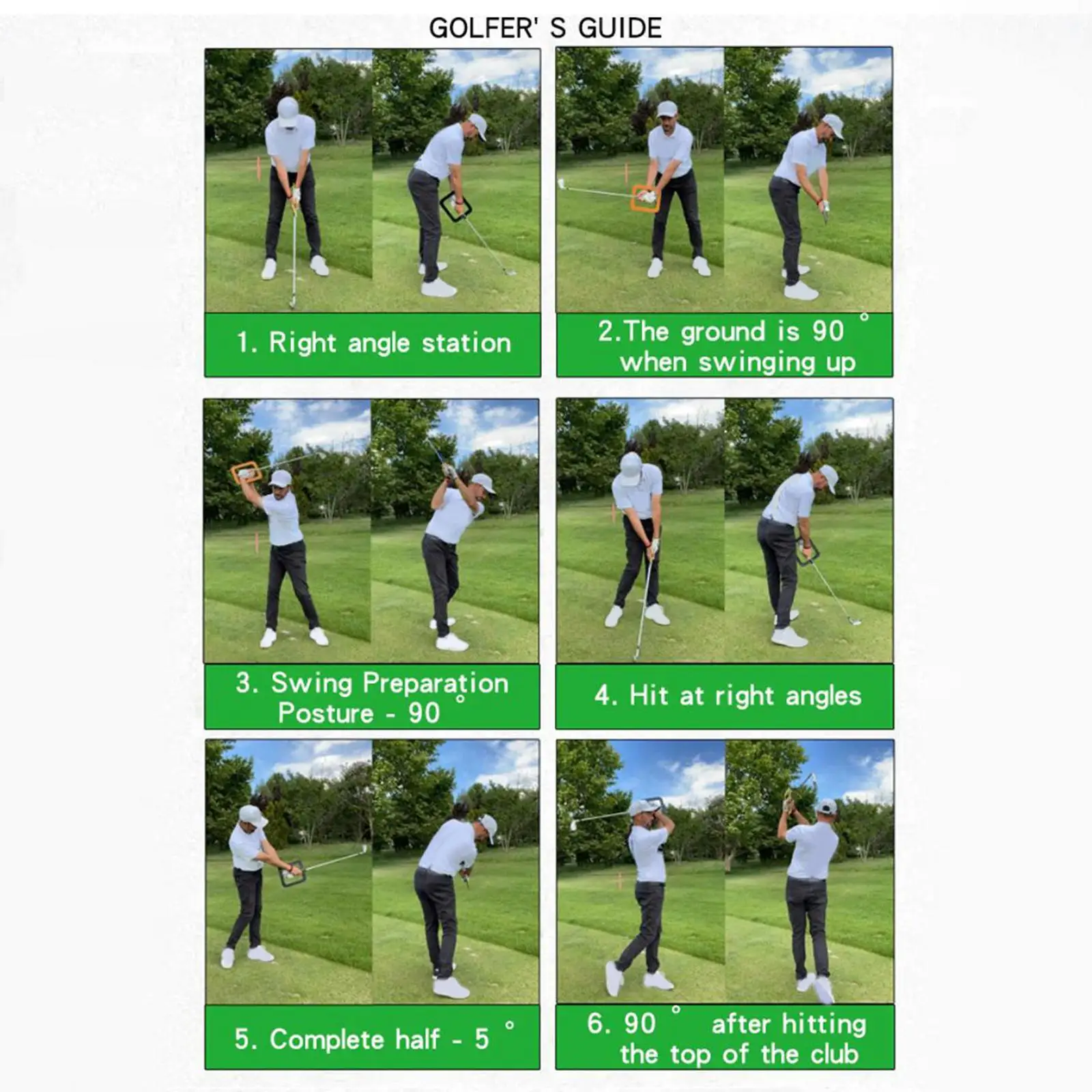 GOLFER' S GUIDE

1. Right angle station

2.The ground is 90 ° when swinging up

3. Swing Preparation Posture - 90 °

4. Hit at right angles

5. Complete half - 5 °

6. 90 ° after hitting the top of the club