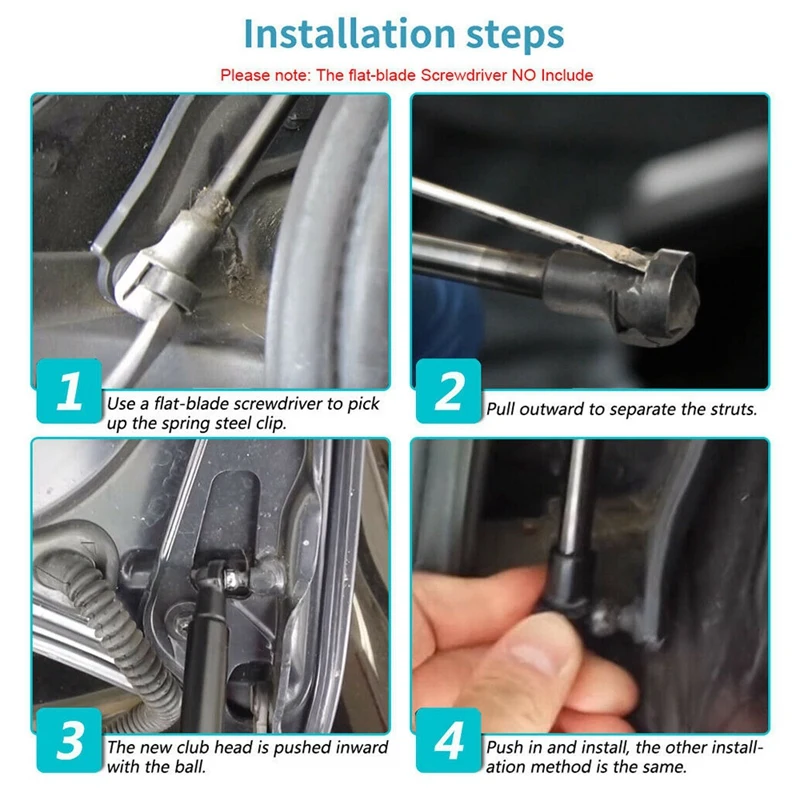 Installation steps

Please note: The flat-blade Screwdriver NO Include

1 Use a flat-blade screwdriver to pick up the spring steel clip.

2 Pull outward to separate the struts.

3 The new club head is pushed inward with the ball.

4 Push in and install, the other installation method is the same.