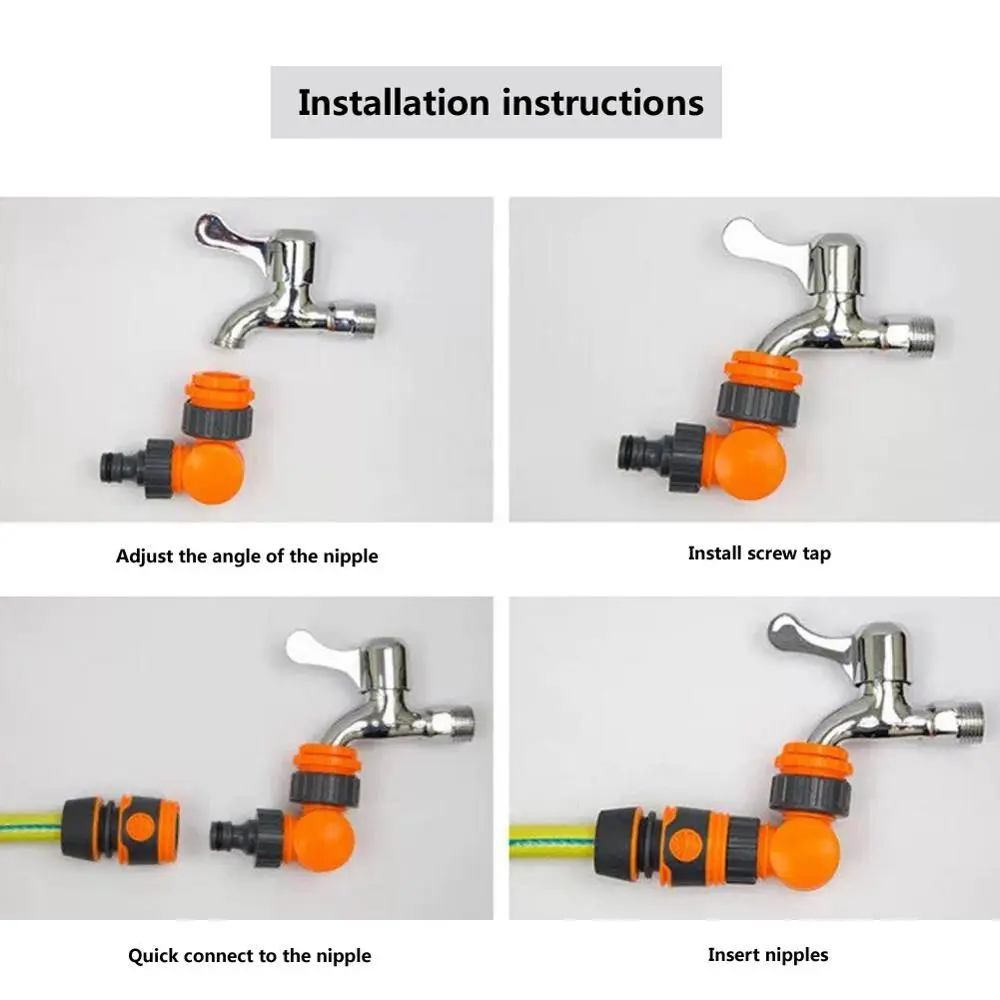 Installation instructions

Adjust the angle of the nipple

Install screw tap

Quick connect to the nipple

Insert nipples