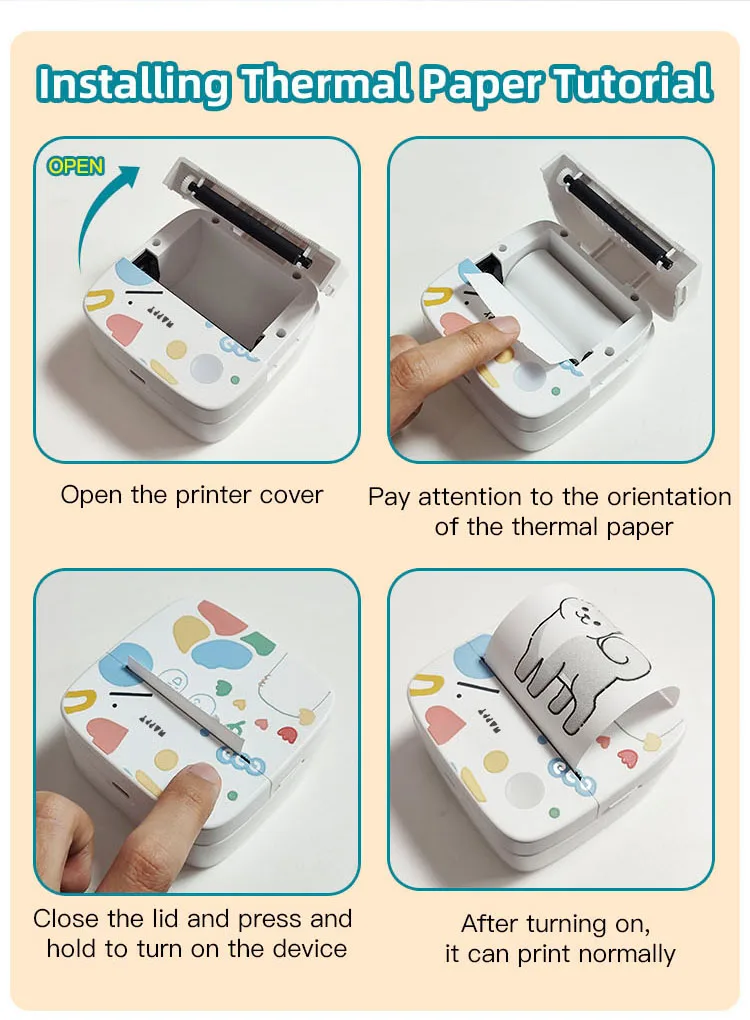 Installing Thermal Paper Tutorial

OPEN

Open the printer cover

Pay attention to the orientation of the thermal paper

Close the lid and press and hold to turn on the device

After turning on, it can print normally