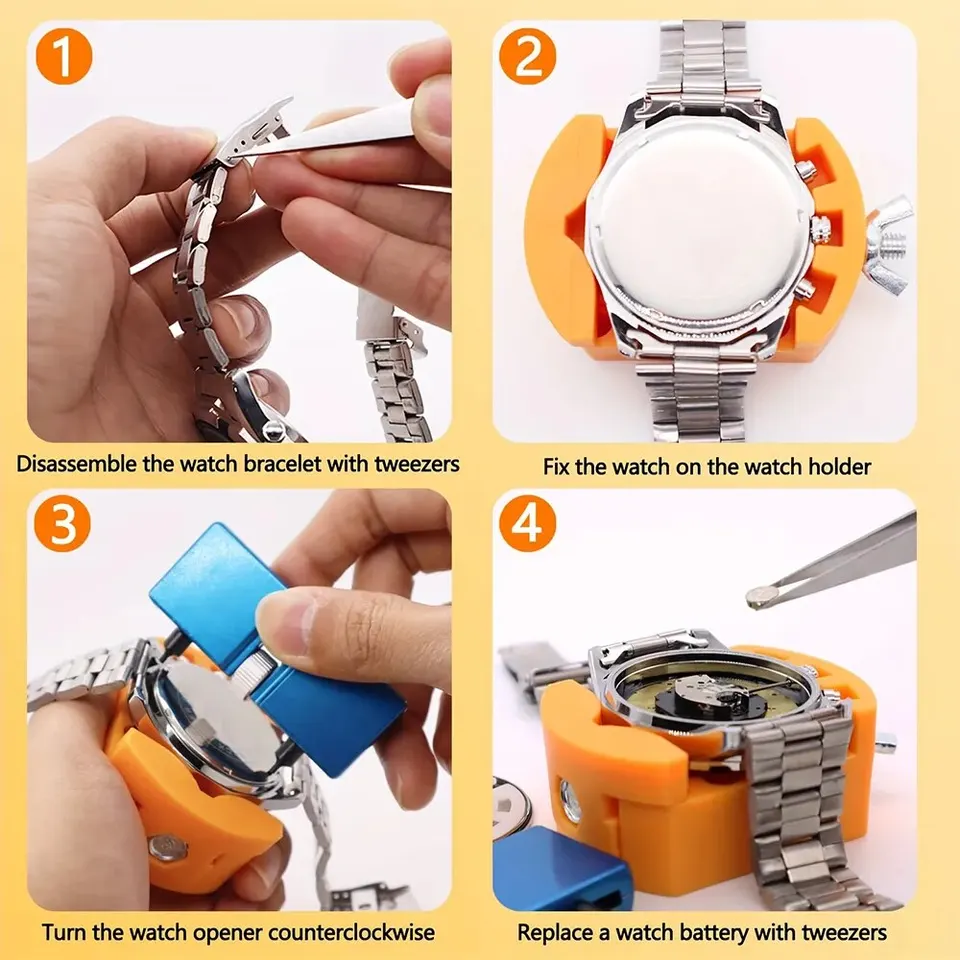 1

Disassemble the watch bracelet with tweezers

2

Fix the watch on the watch holder

3

Turn the watch opener counterclockwise

4

Replace a watch battery with tweezers