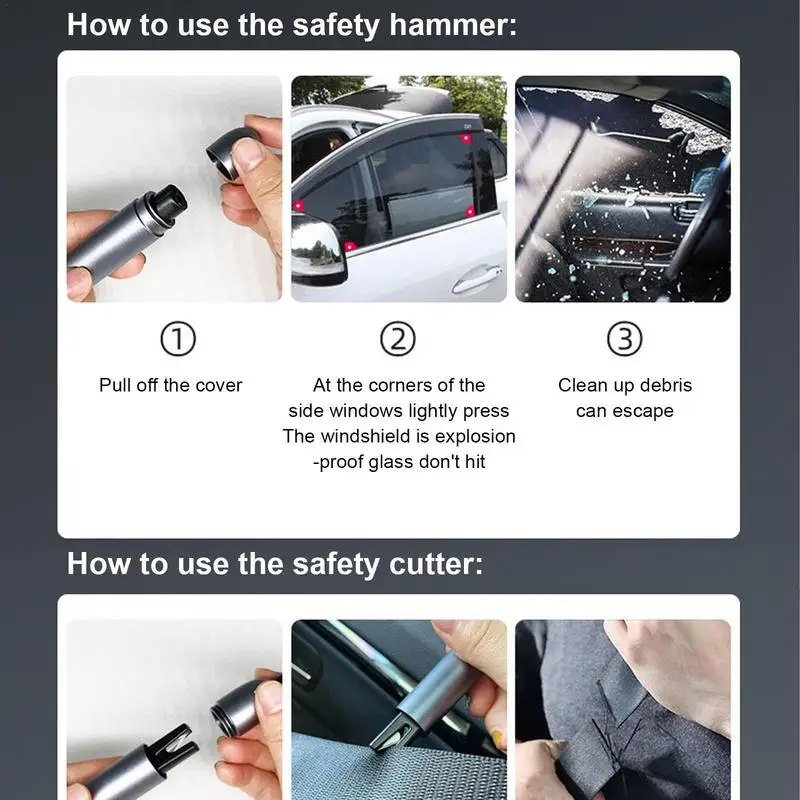 How to use the safety hammer:

①

Pull off the cover

②

At the corners of the side windows lightly press The windshield is explosion -proof glass don't hit

③

Clean up debris can escape

How to use the safety cutter: