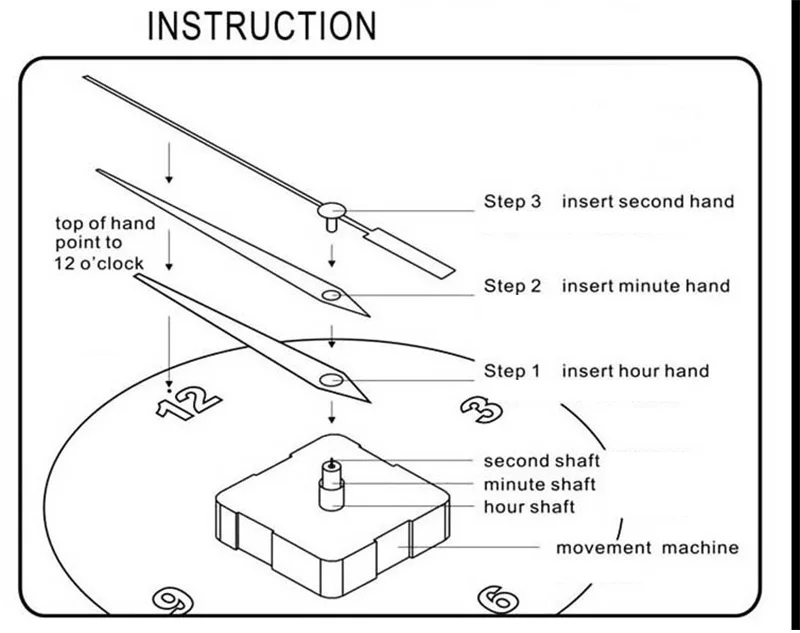 INSTRUCTION

top of hand point to 12 o'clock

Step 3 insert second hand

Step 2 insert minute hand

Step 1 insert hour hand

12

3

second shaft

minute shaft

hour shaft

movement machine

9

6