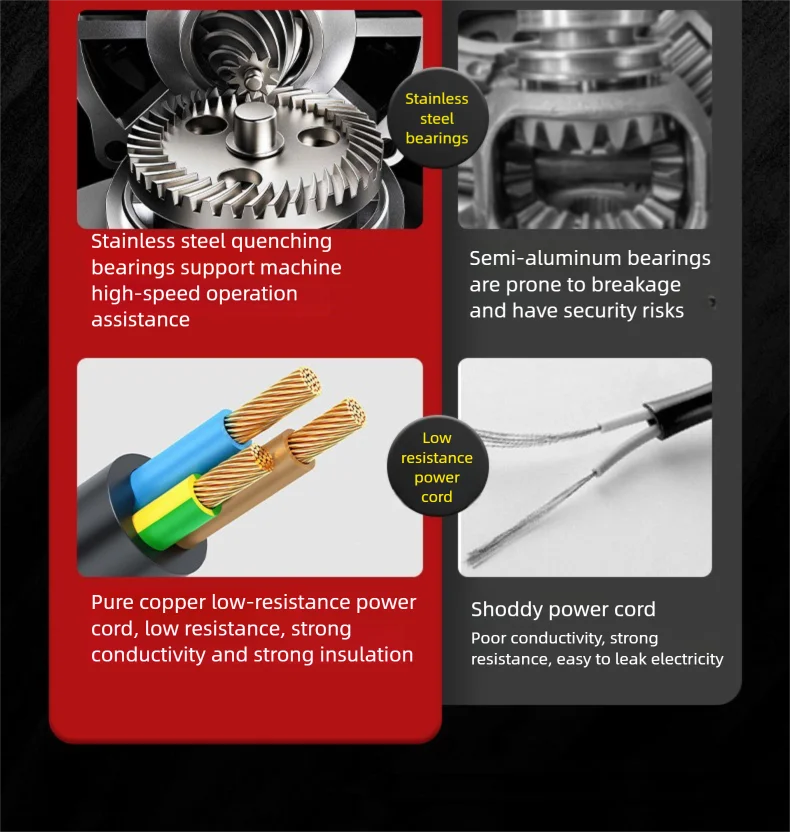 Stainless steel bearings

Stainless steel quenching bearings support machine high-speed operation assistance

Semi-aluminum bearings are prone to breakage and have security risks

Low resistance power cord

Pure copper low-resistance power cord, low resistance, strong conductivity and strong insulation

Shoddy power cord

Poor conductivity, strong resistance, easy to leak electricity