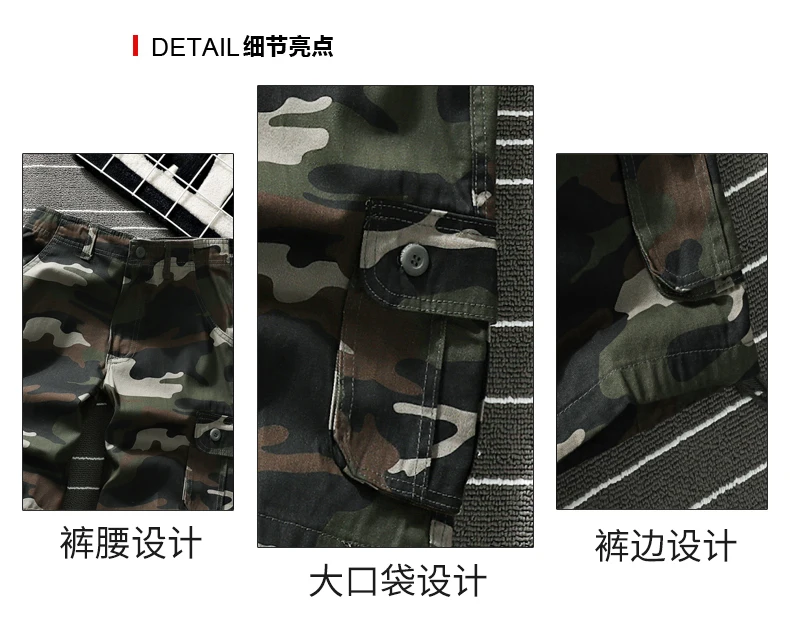 DETAIL 细节亮点

裤腰设计

大口袋设计

裤边设计