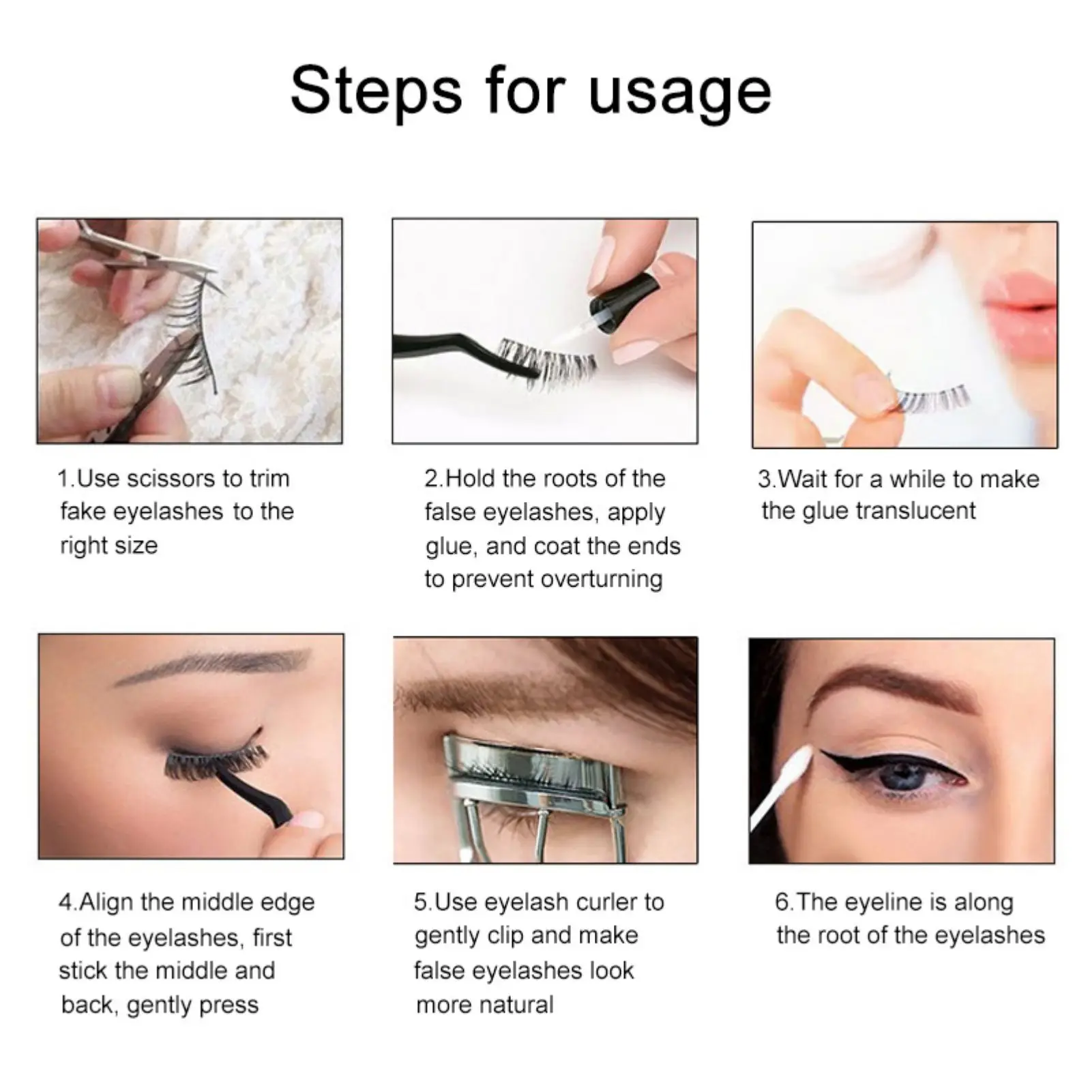 Steps for usage

1.Use scissors to trim fake eyelashes to the right size

2.Hold the roots of the false eyelashes, apply glue, and coat the ends to prevent overturning

3.Wait for a while to make the glue translucent

4.Align the middle edge of the eyelashes, first stick the middle and back, gently press

5.Use eyelash curler to gently clip and make false eyelashes look more natural

6.The eyeline is along the root of the eyelashes