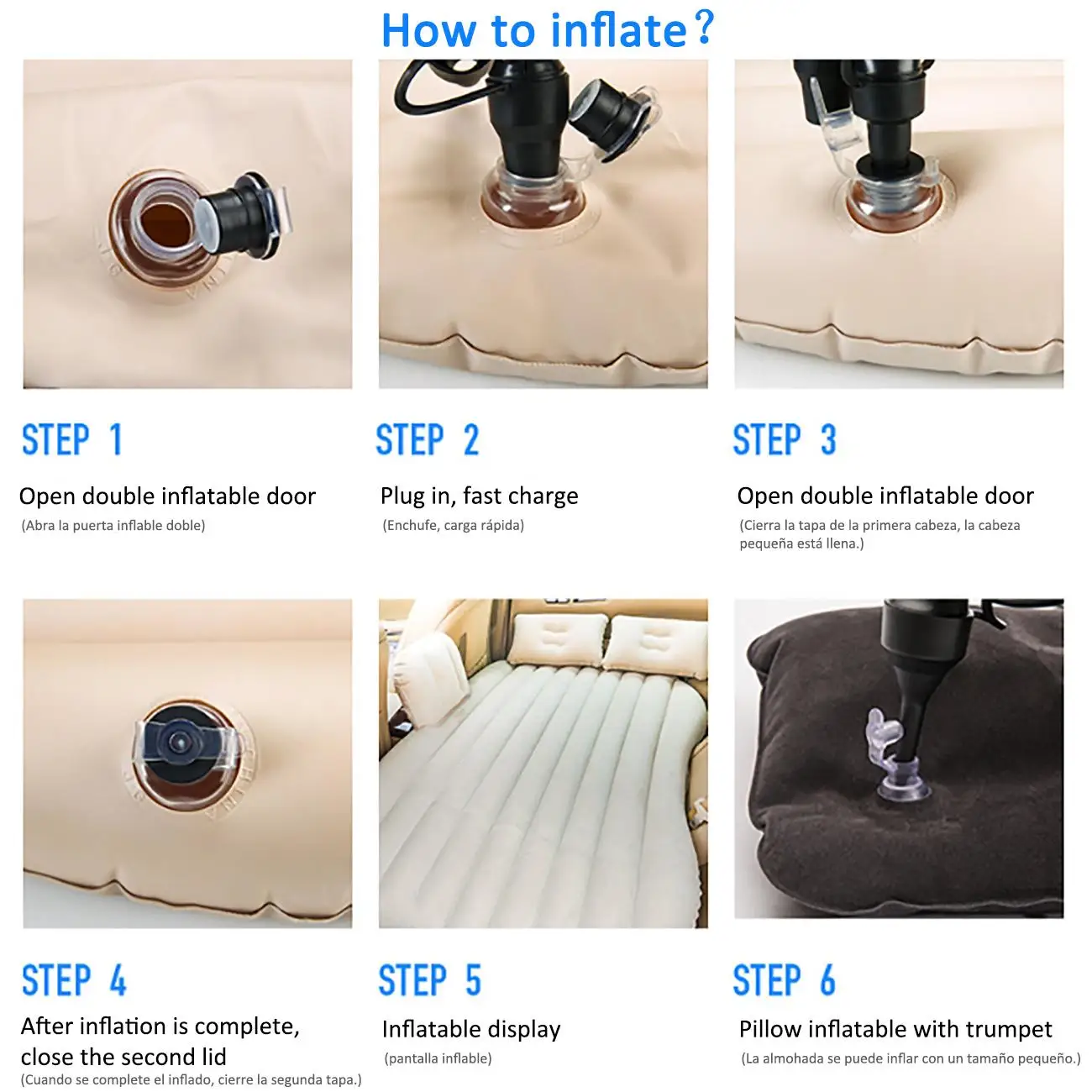 How to inflate?

STEP 1

Open double inflatable door

(Abra la puerta inflable doble)

STEP 2

Plug in, fast charge

(Enchufe, carga rápida)

STEP 3

Open double inflatable door

(Cierra la tapa de la primera cabeza, la cabeza pequeña está llena.)

STEP 4

After inflation is complete, close the second lid

(Cuando se complete el inflado, cierre la segunda tapa.)

STEP 5

Inflatable display

(pantalla inflable)

STEP 6

Pillow inflatable with trumpet

(La almohada se puede inflar con un tamaño pequeño.)