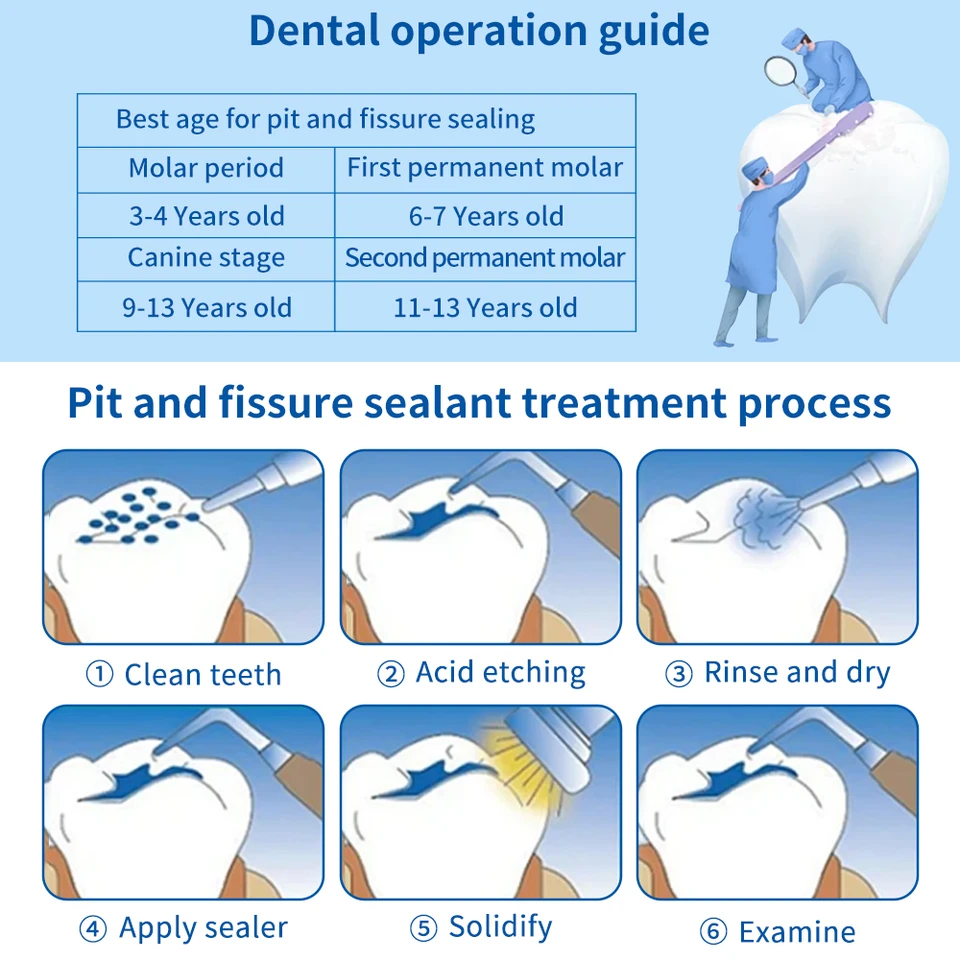 Dental operation guide

| Best age for pit and fissure sealing | |
|---|---|
| Molar period | First permanent molar |
| 3-4 Years old | 6-7 Years old |
| Canine stage | Second permanent molar |
| 9-13 Years old | 11-13 Years old |

Pit and fissure sealant treatment process

① Clean teeth

② Acid etching

③ Rinse and dry

④ Apply sealer

⑤ Solidify

⑥ Examine