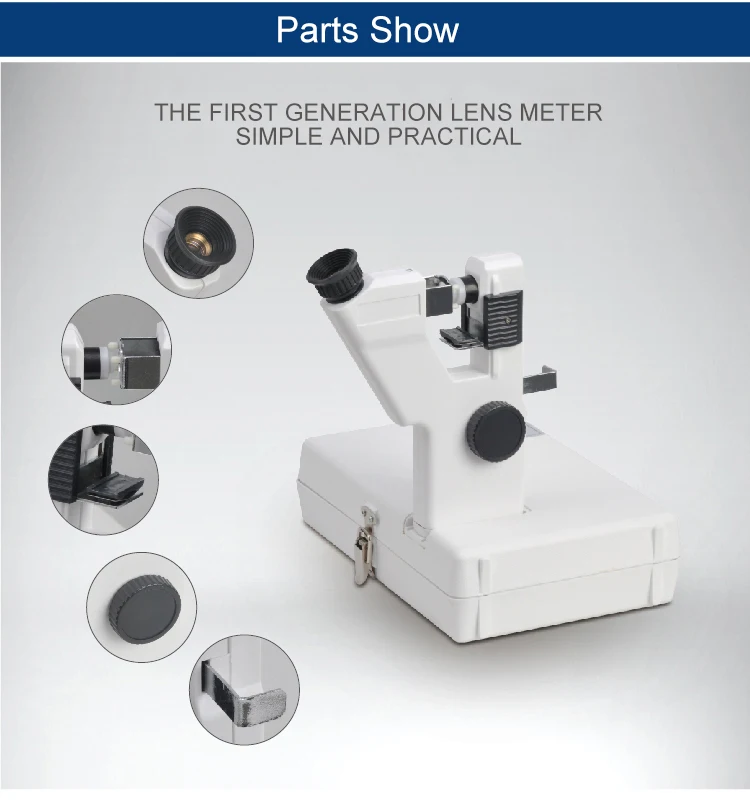 Parts Show

THE FIRST GENERATION LENS METER
SIMPLE AND PRACTICAL