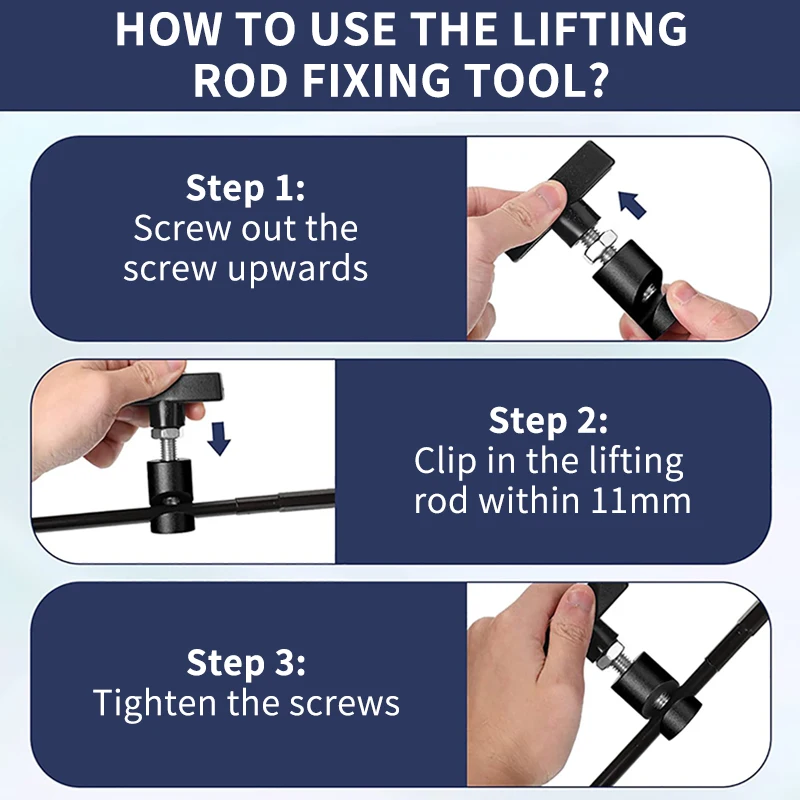 HOW TO USE THE LIFTING ROD FIXING TOOL?

Step 1:
Screw out the screw upwards

Step 2:
Clip in the lifting rod within 11mm

Step 3:
Tighten the screws