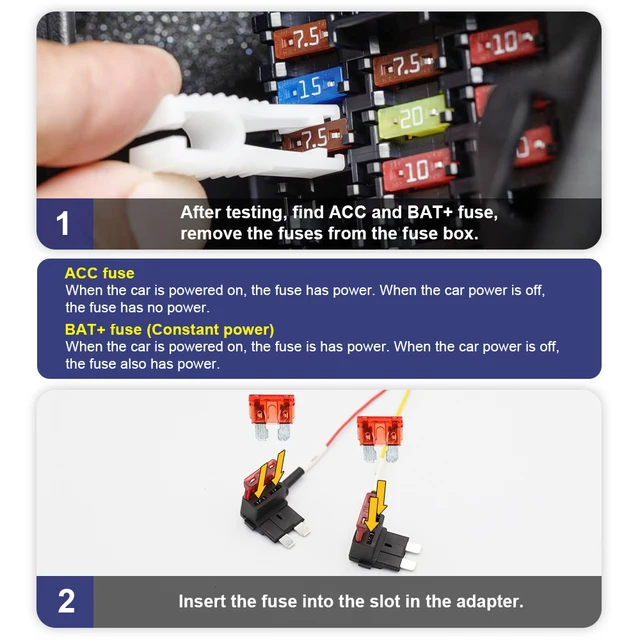 7.5
10
15
7.5
20
7.5
10

1
After testing, find ACC and BAT+ fuse, remove the fuses from the fuse box.

ACC fuse
When the car is powered on, the fuse has power. When the car power is off, the fuse has no power.
BAT+ fuse (Constant power)
When the car is powered on, the fuse is has power. When the car power is off, the fuse also has power.

2
Insert the fuse into the slot in the adapter.