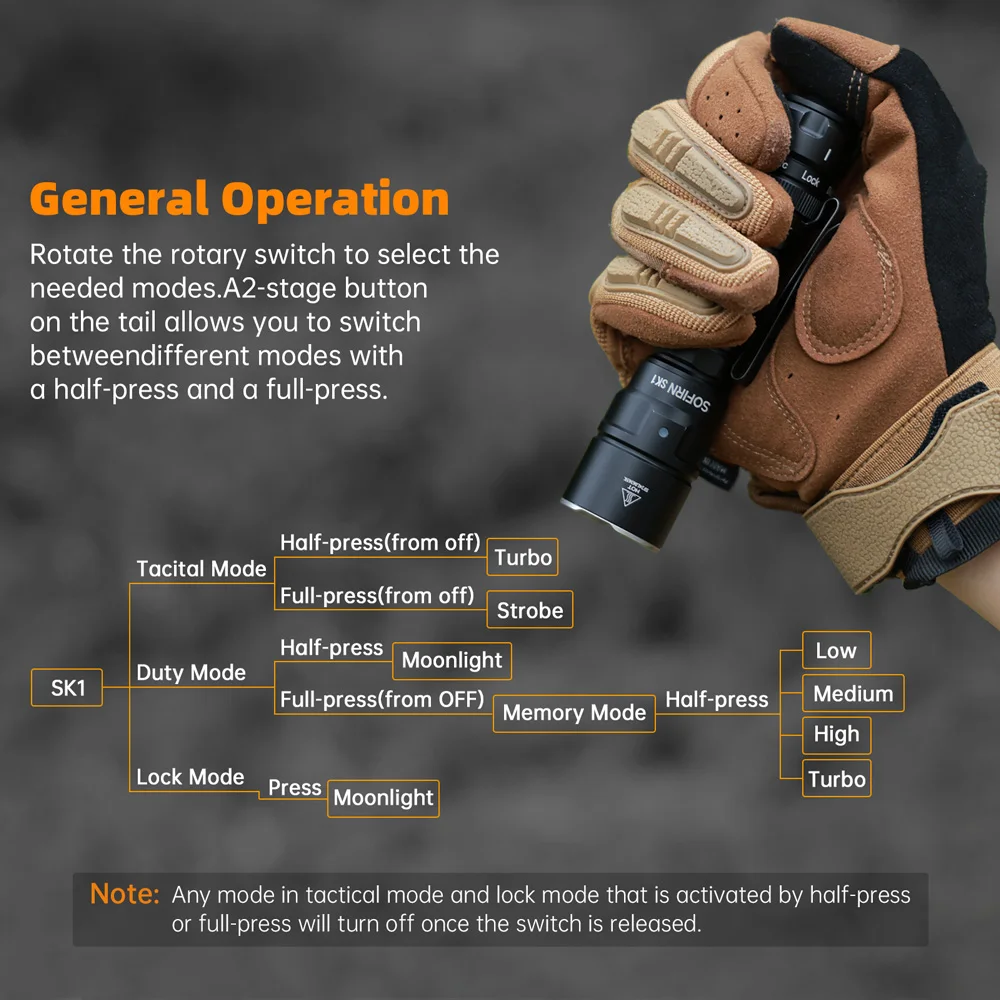 General Operation

Rotate the rotary switch to select the needed modes.A2-stage button on the tail allows you to switch betweendifferent modes with a half-press and a full-press.

Lock

SOFIRN SK1

SK1

Tacital Mode
Half-press(from off)
Turbo
Full-press(from off)
Strobe

Duty Mode
Half-press
Moonlight
Full-press(from OFF)
Memory Mode
Half-press
Low
Medium
High
Turbo

Lock Mode
Press
Moonlight

Note: Any mode in tactical mode and lock mode that is activated by half-press or full-press will turn off once the switch is released.