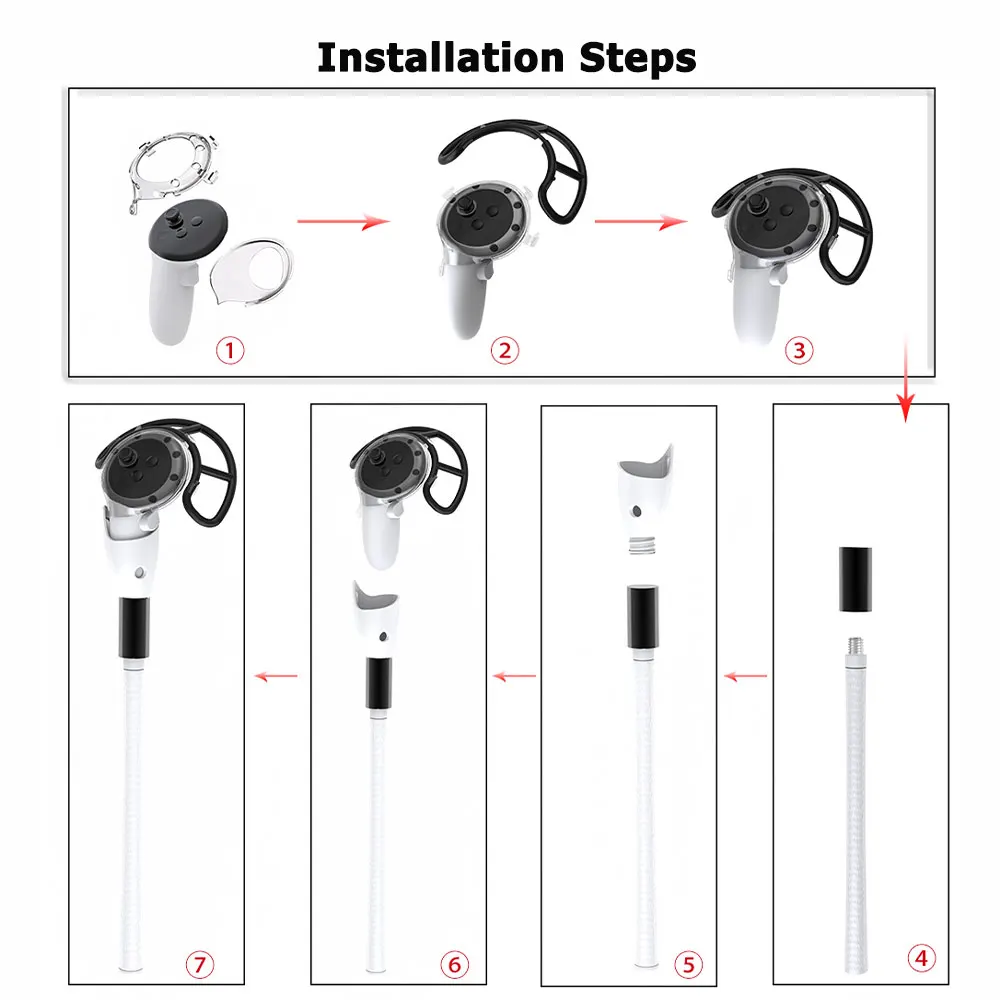 Installation Steps

①

②

③

⑦

⑥

⑤

④