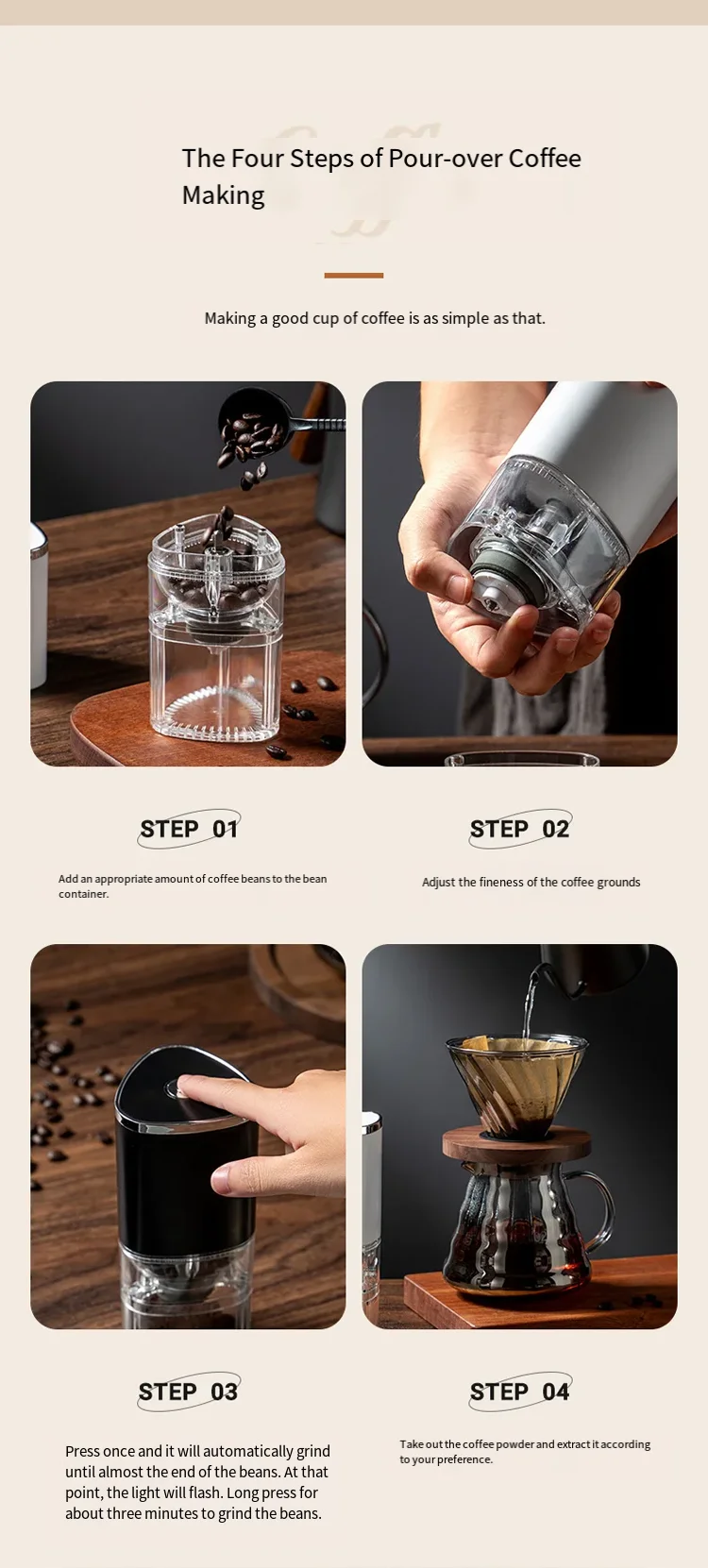 The Four Steps of Pour-over Coffee Making

Making a good cup of coffee is as simple as that.

STEP 01

Add an appropriate amount of coffee beans to the bean container.

STEP 02

Adjust the fineness of the coffee grounds

STEP 03

Press once and it will automatically grind until almost the end of the beans. At that point, the light will flash. Long press for about three minutes to grind the beans.

STEP 04

Take out the coffee powder and extract it according to your preference.