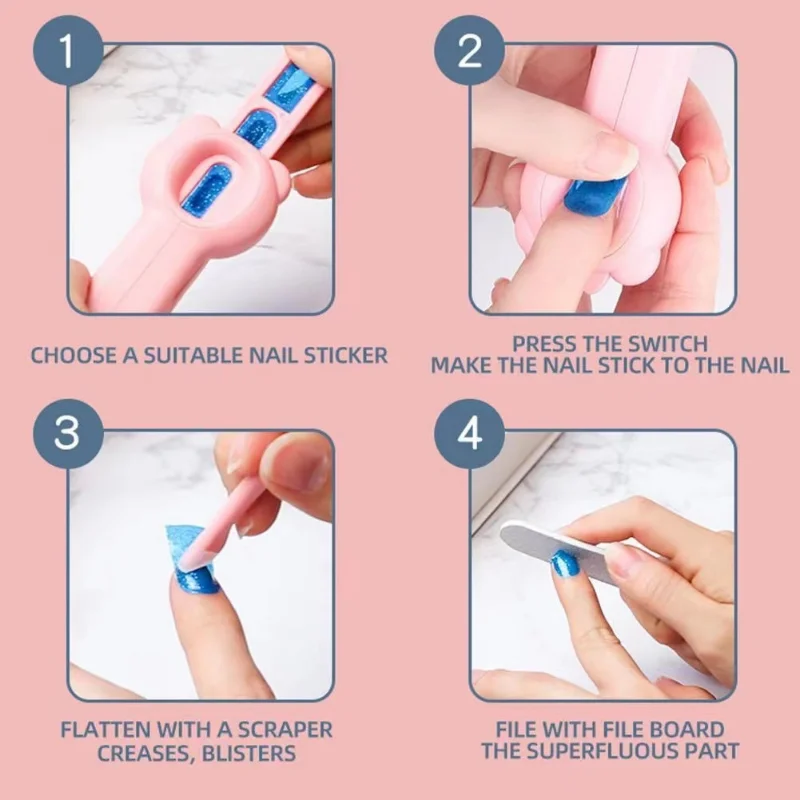 1

CHOOSE A SUITABLE NAIL STICKER

2

PRESS THE SWITCH
MAKE THE NAIL STICK TO THE NAIL

3

FLATTEN WITH A SCRAPER
CREASES, BLISTERS

4

FILE WITH FILE BOARD
THE SUPERFLUOUS PART