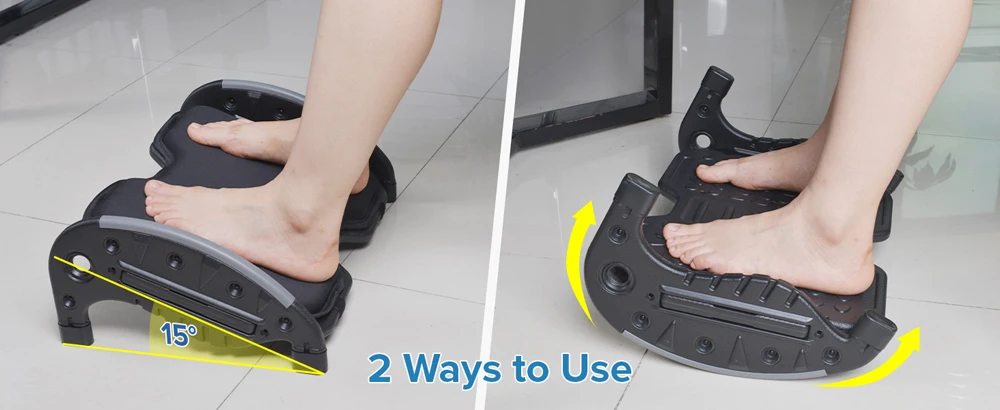 15°

2 Ways to Use