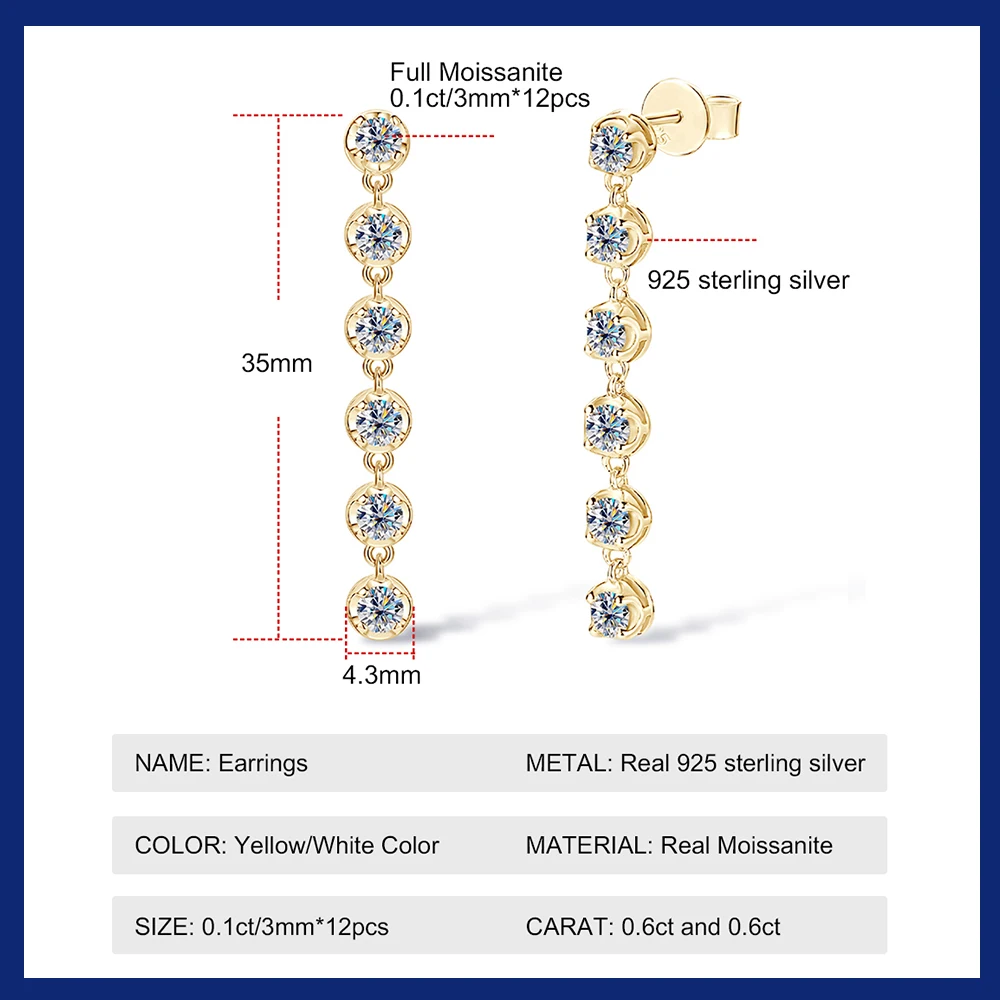 Full Moissanite
0.1ct/3mm*12pcs

925 sterling silver

35mm

4.3mm

NAME: Earrings

METAL: Real 925 sterling silver

COLOR: Yellow/White Color

MATERIAL: Real Moissanite

SIZE: 0.1ct/3mm*12pcs

CARAT: 0.6ct and 0.6ct