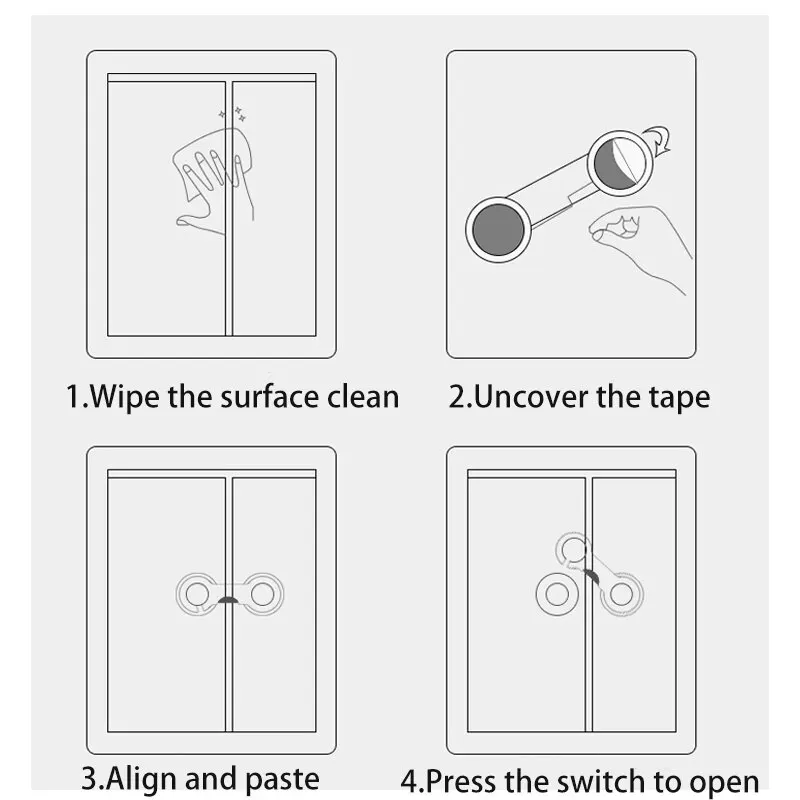 1.Wipe the surface clean

2.Uncover the tape

3.Align and paste

4.Press the switch to open