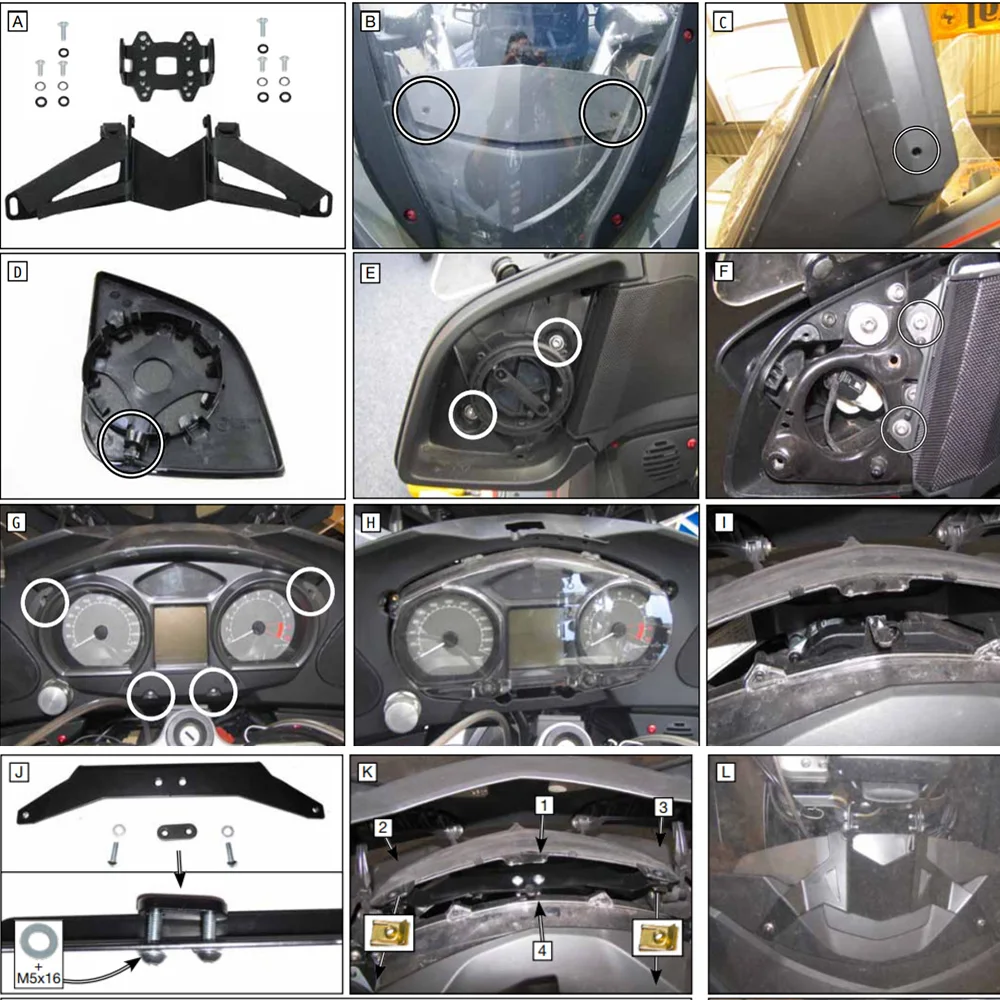 A

B

C

D

E

F

G

H

I

J

+ M5x16

K

1

2

3

4

L