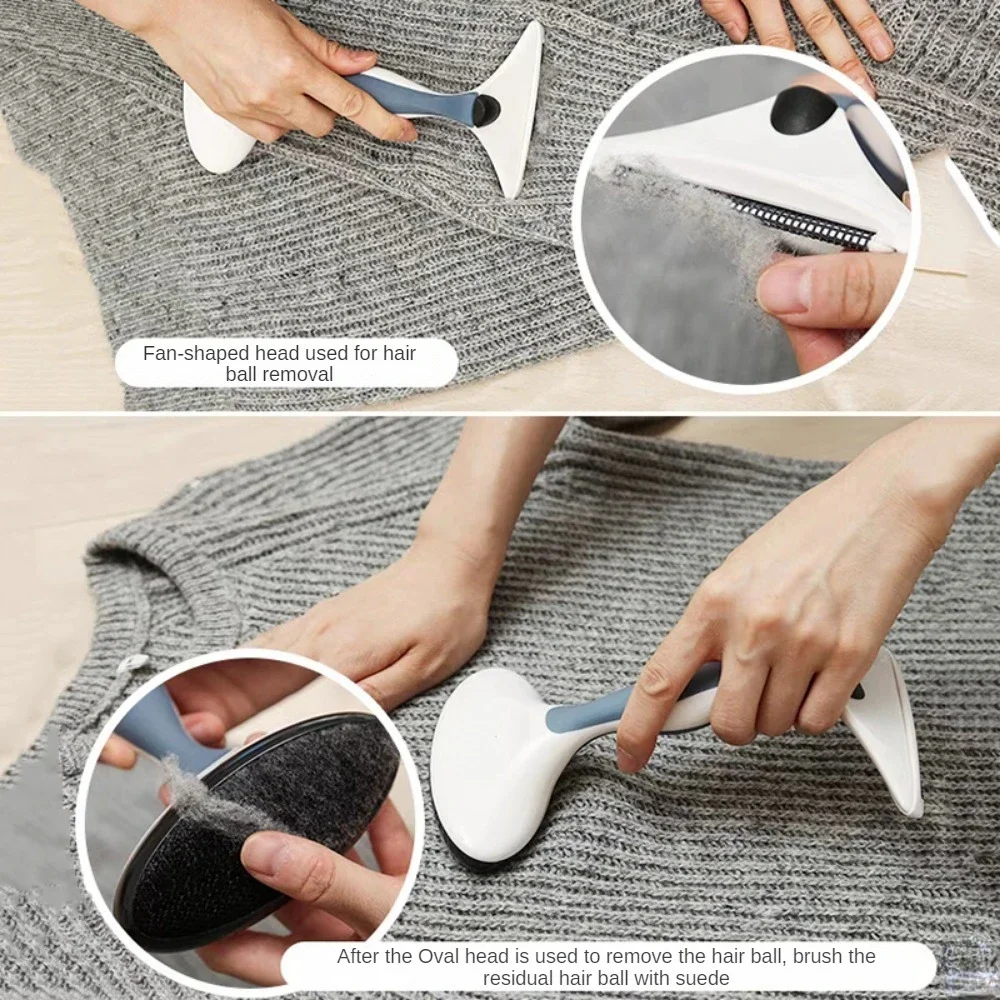 Fan-shaped head used for hair ball removal

After the Oval head is used to remove the hair ball, brush the residual hair ball with suede