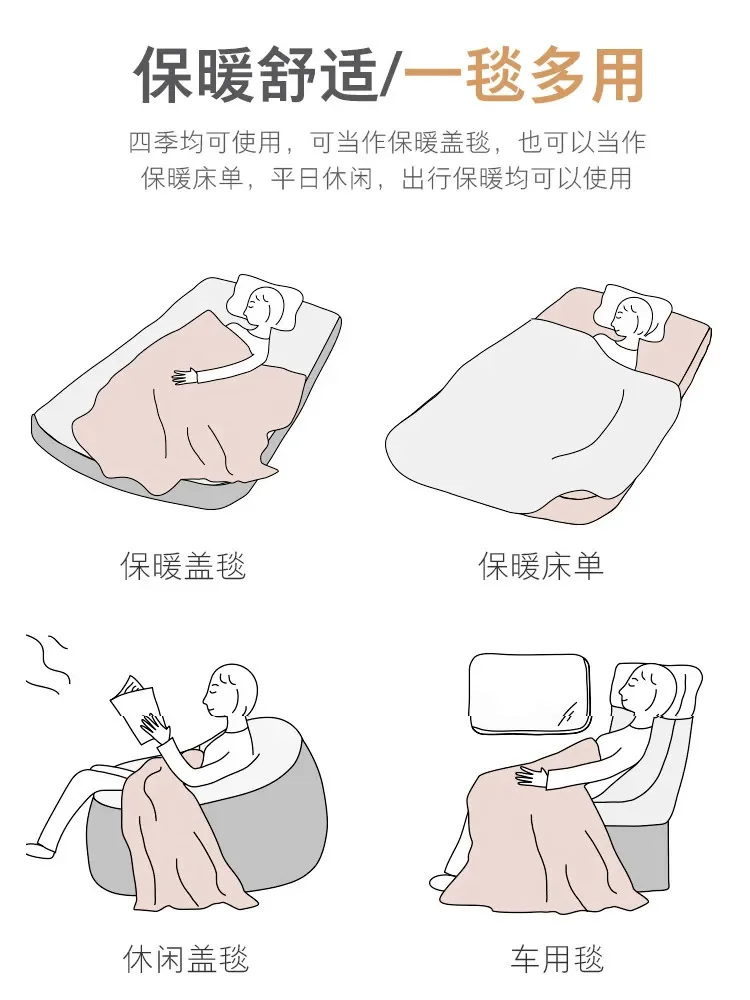 保暖舒适/一毯多用

四季均可使用，可当作保暖盖毯，也可以当作保暖床单，平日休闲，出行保暖均可以使用

保暖盖毯

保暖床单

休闲盖毯

车用毯