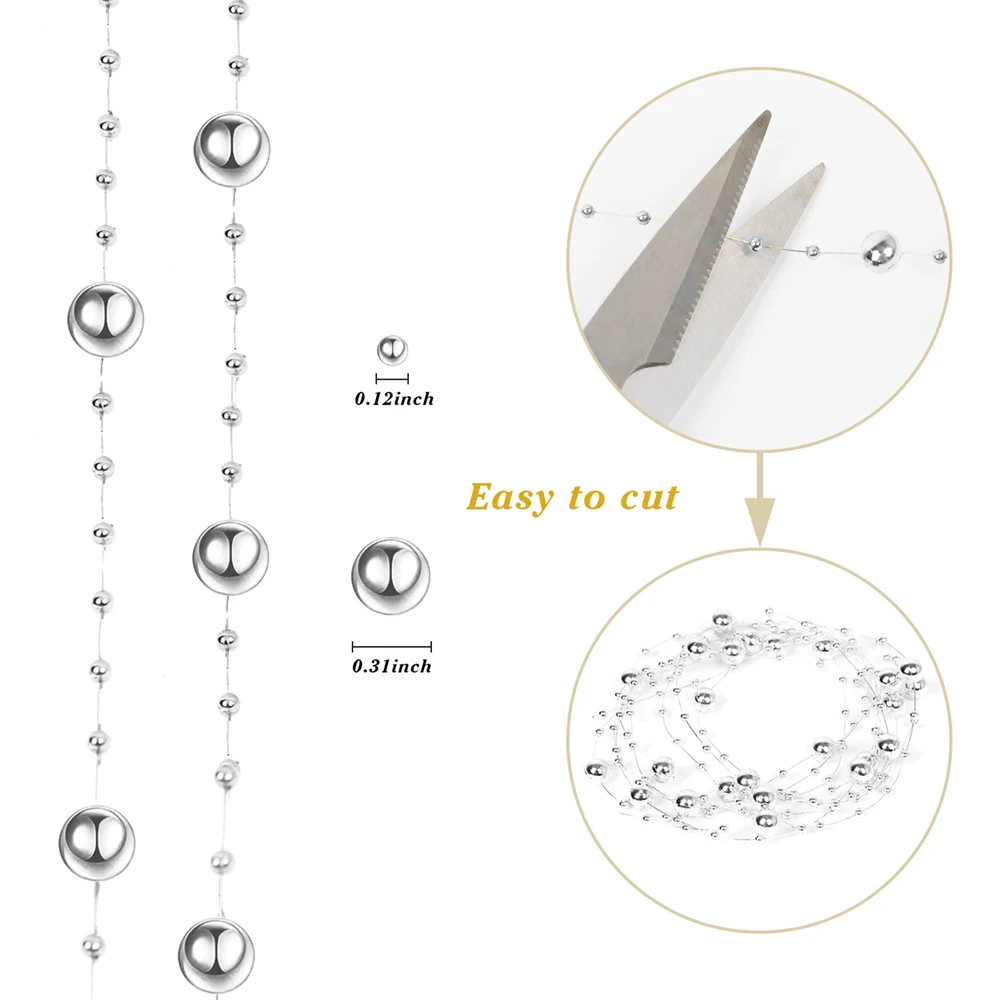 0.12inch

0.31inch

Easy to cut