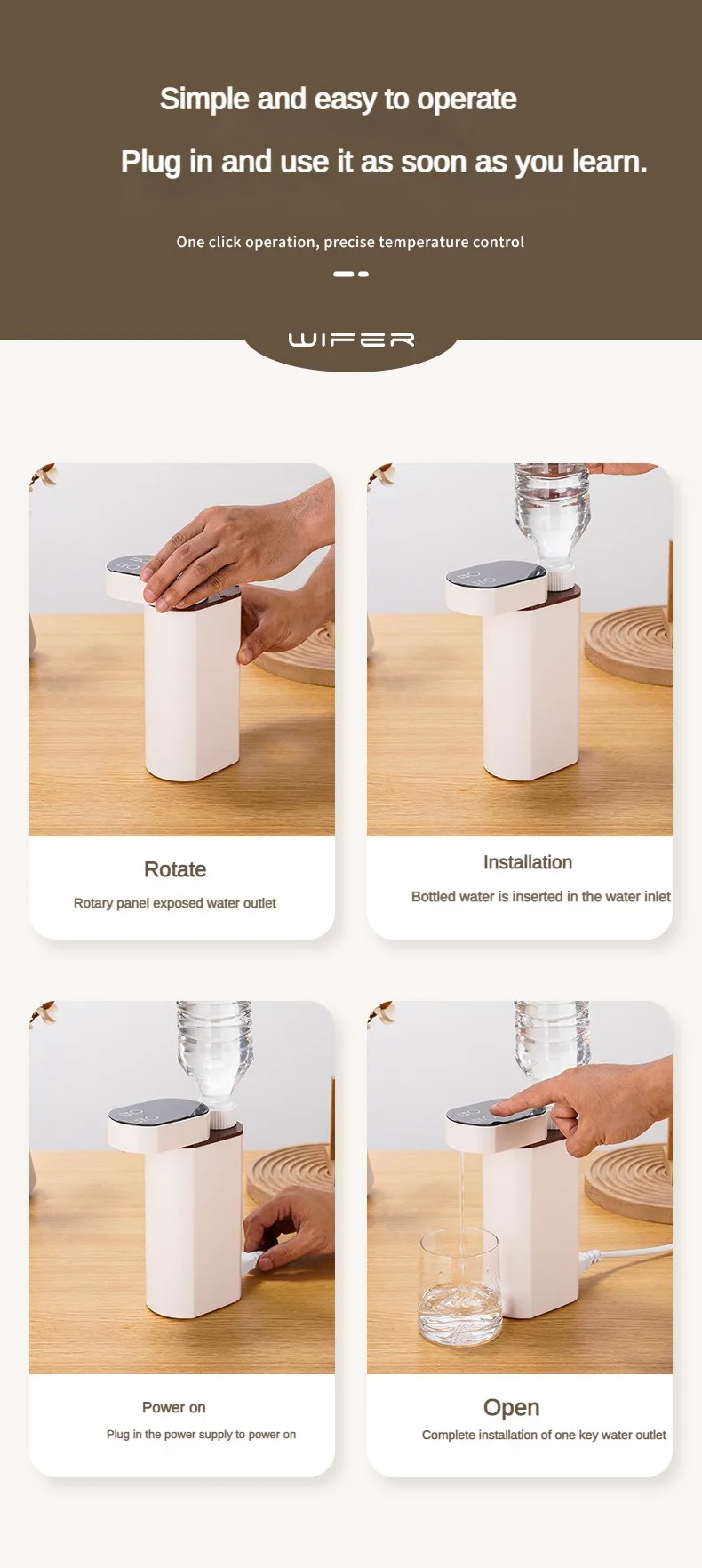 Simple and easy to operate

Plug in and use it as soon as you learn.

One click operation, precise temperature control

WIFER

Rotate

Rotary panel exposed water outlet

Installation

Bottled water is inserted in the water inlet

Power on

Plug in the power supply to power on

Open

Complete installation of one key water outlet