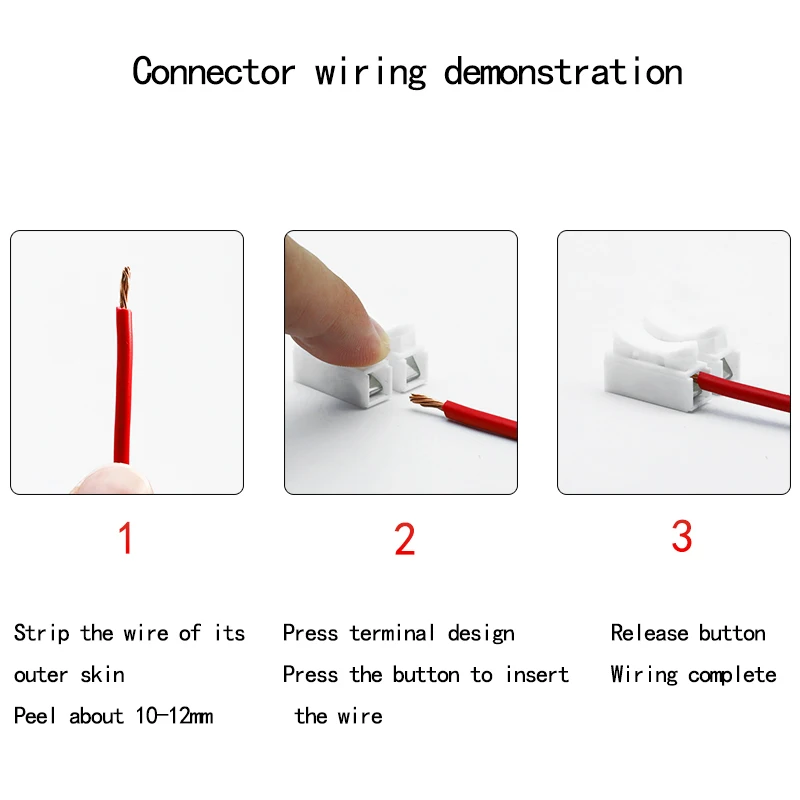 Connector wiring demonstration

1

Strip the wire of its outer skin
Peel about 10-12mm

2

Press terminal design
Press the button to insert the wire

3

Release button
Wiring complete