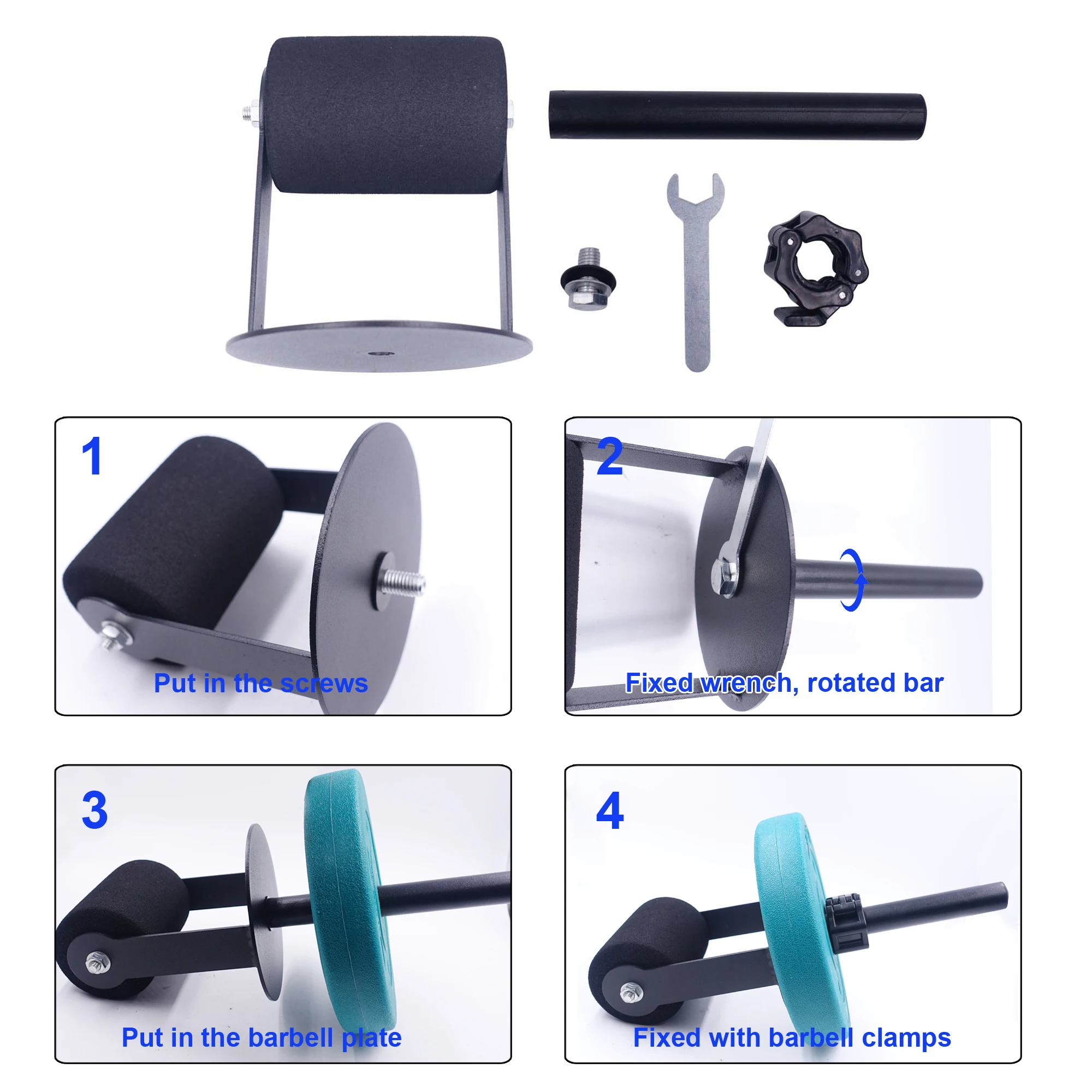 1

Put in the screws

2

Fixed wrench, rotated bar

3

Put in the barbell plate

4

Fixed with barbell clamps