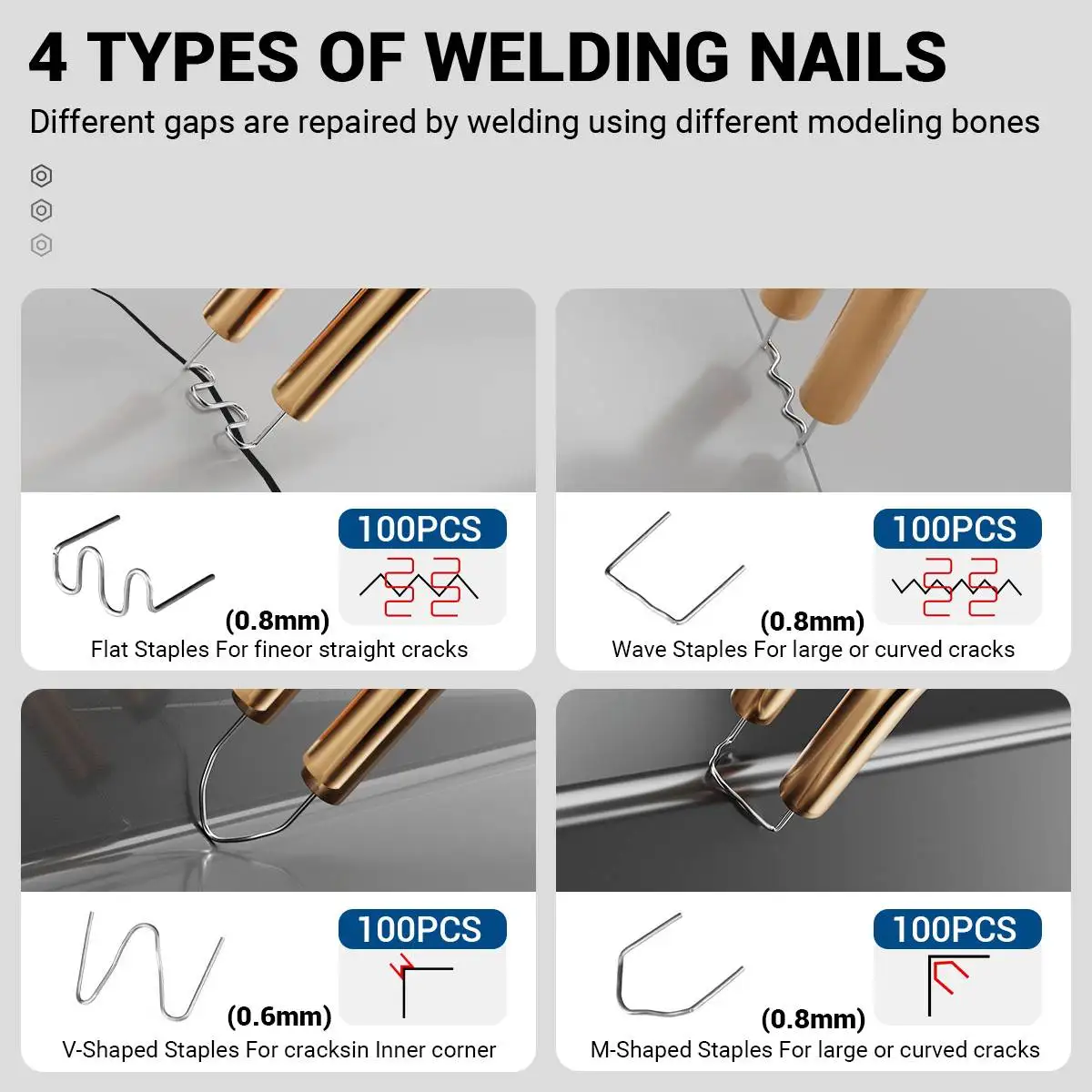 4 TYPES OF WELDING NAILS

Different gaps are repaired by welding using different modeling bones

100PCS

(0.8mm)

Flat Staples For fineor straight cracks

100PCS

(0.8mm)

Wave Staples For large or curved cracks

100PCS

(0.6mm)

V-Shaped Staples For cracksin Inner corner

100PCS

(0.8mm)

M-Shaped Staples For large or curved cracks