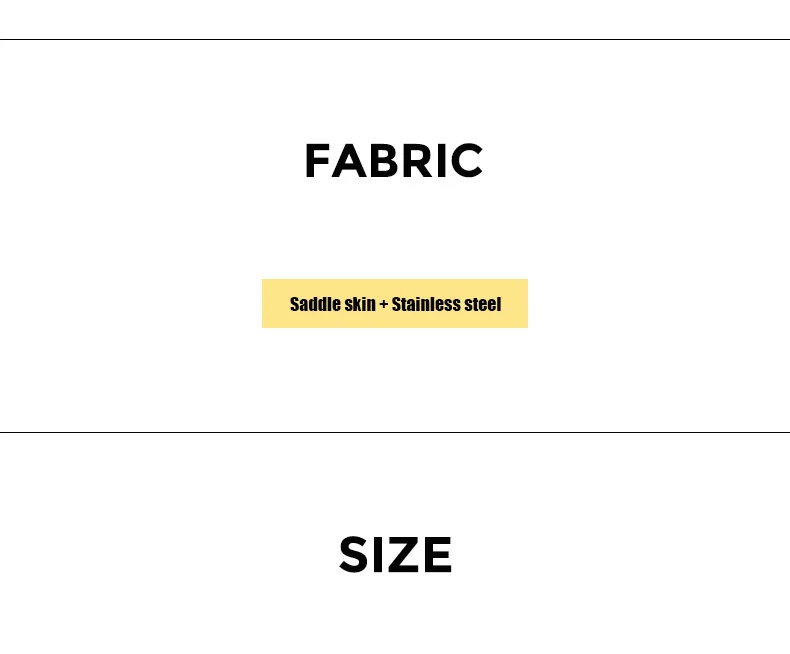 FABRIC

Saddle skin + Stainless steel

SIZE