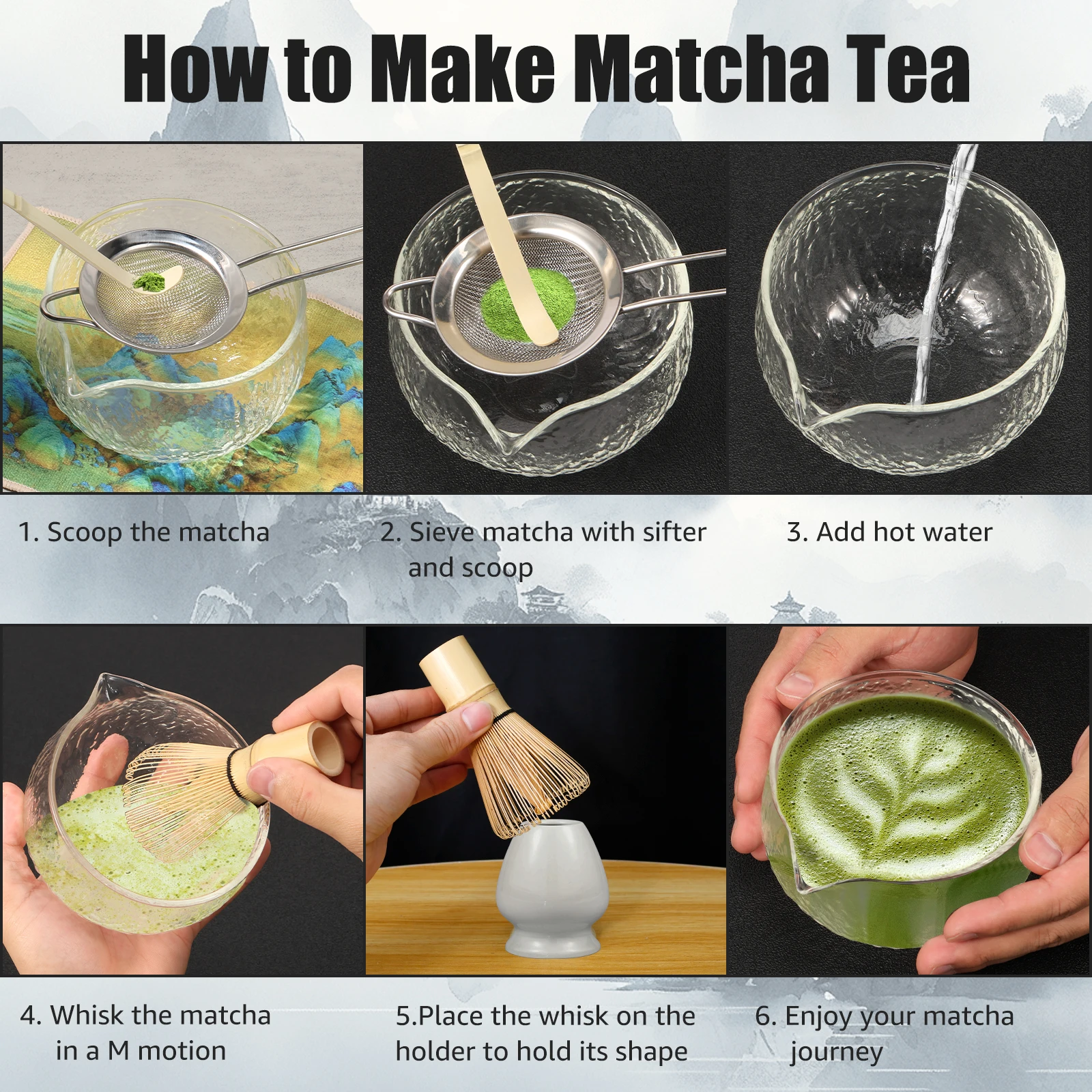 How to Make Matcha Tea

1. Scoop the matcha

2. Sieve matcha with sifter and scoop

3. Add hot water

4. Whisk the matcha in a M motion

5.Place the whisk on the holder to hold its shape

6. Enjoy your matcha journey