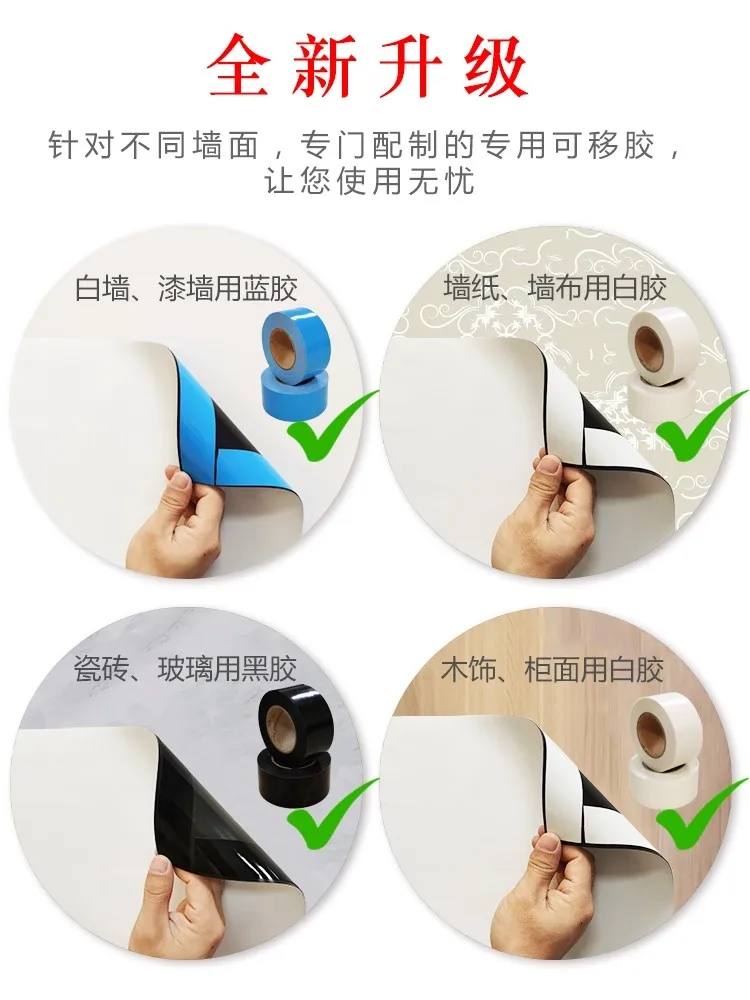 全新升级

针对不同墙面，专门配制的专用可移胶，让您使用无忧

白墙、漆墙用蓝胶

墙纸、墙布用白胶

瓷砖、玻璃用黑胶

木饰、柜面用白胶