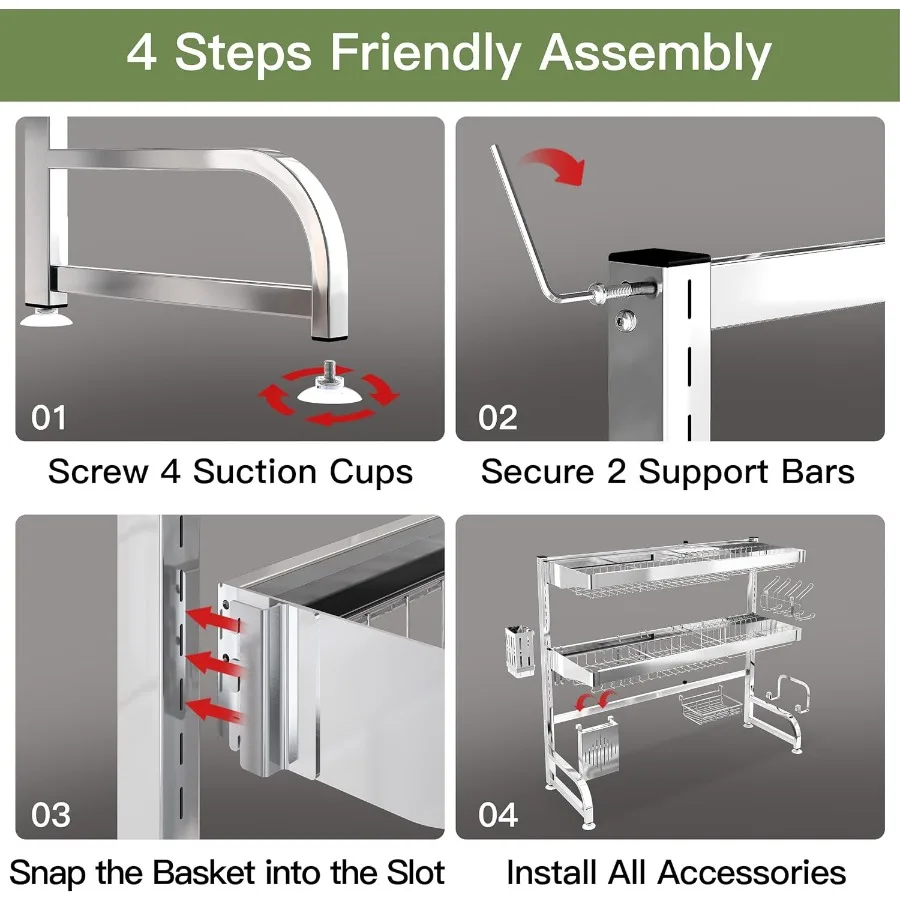 4 Steps Friendly Assembly

01

Screw 4 Suction Cups

02

Secure 2 Support Bars

03

Snap the Basket into the Slot

04

Install All Accessories