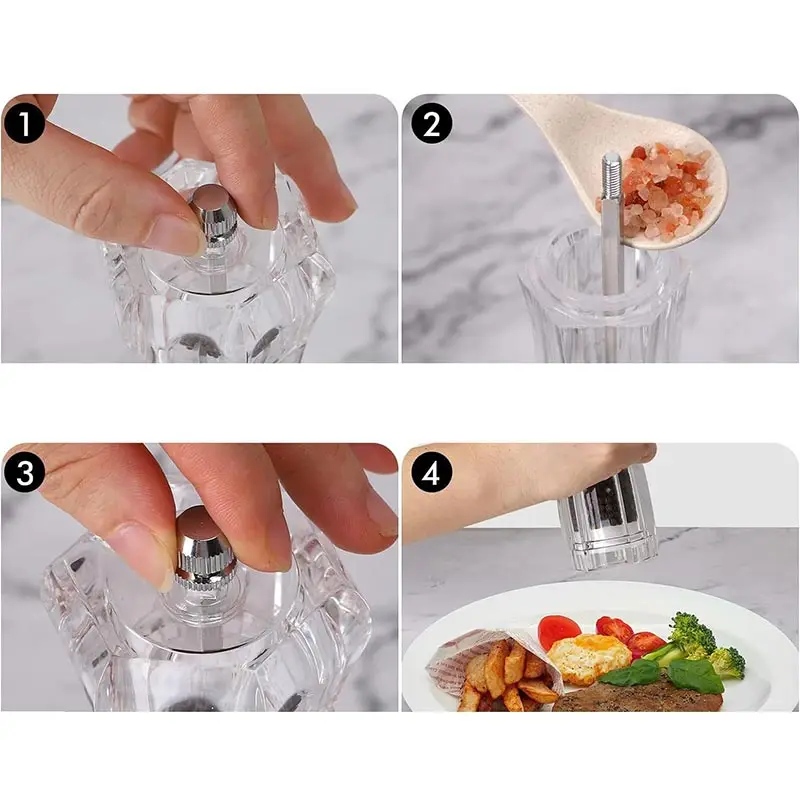 1
2
3
4