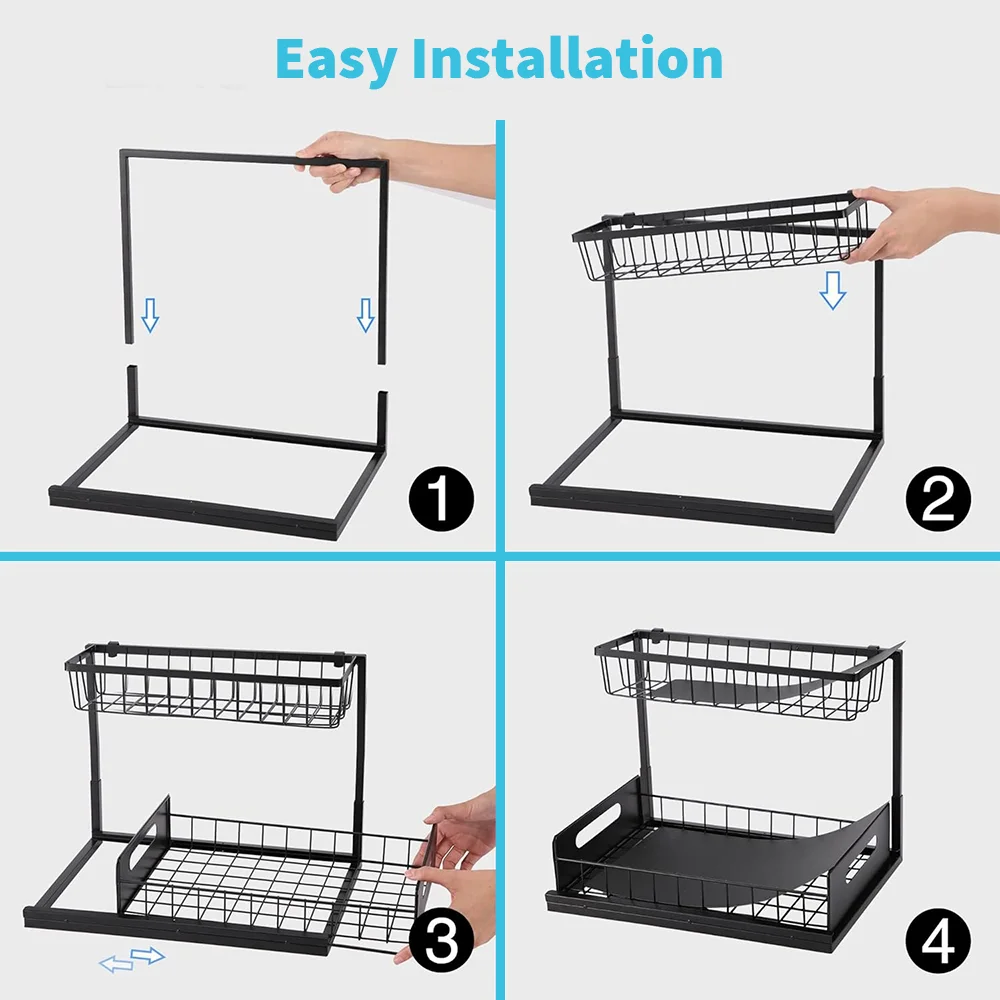 Easy Installation

1

2

3

4