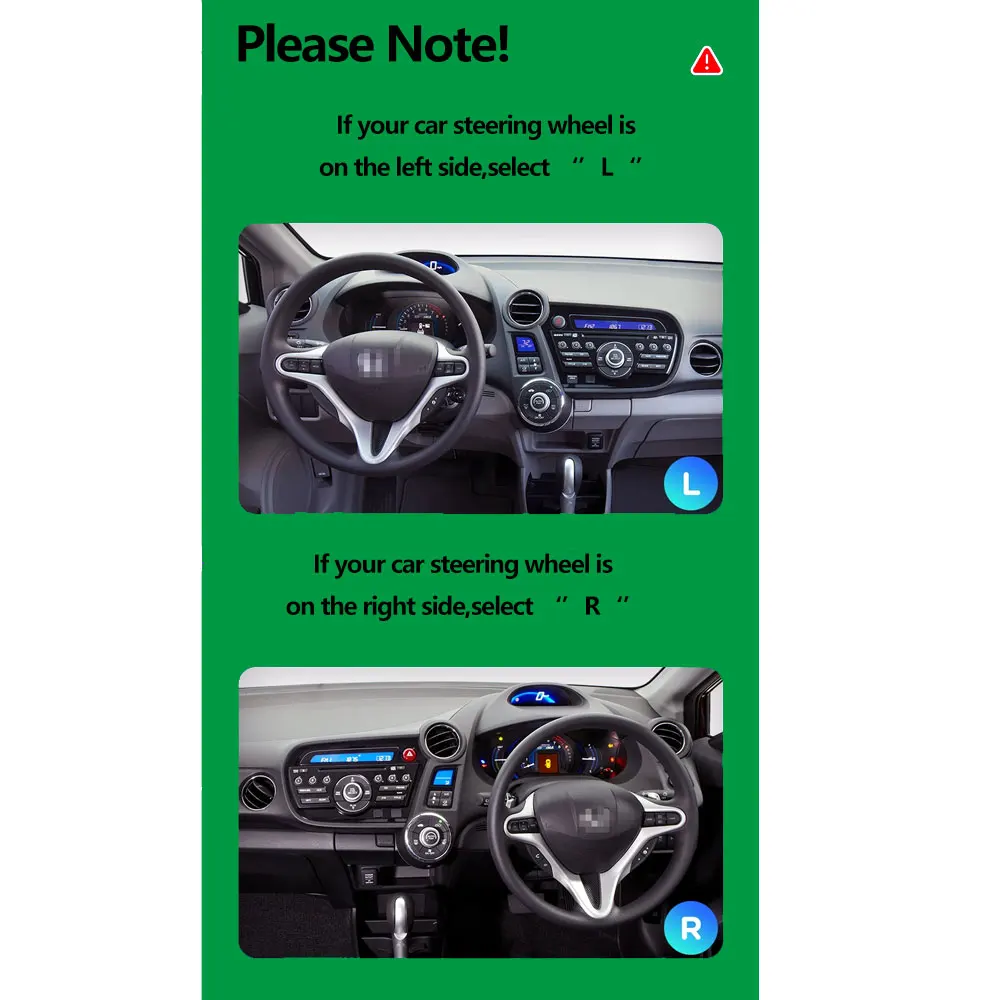 Please Note!

If your car steering wheel is on the left side,select " L "

L

If your car steering wheel is on the right side,select " R "

R