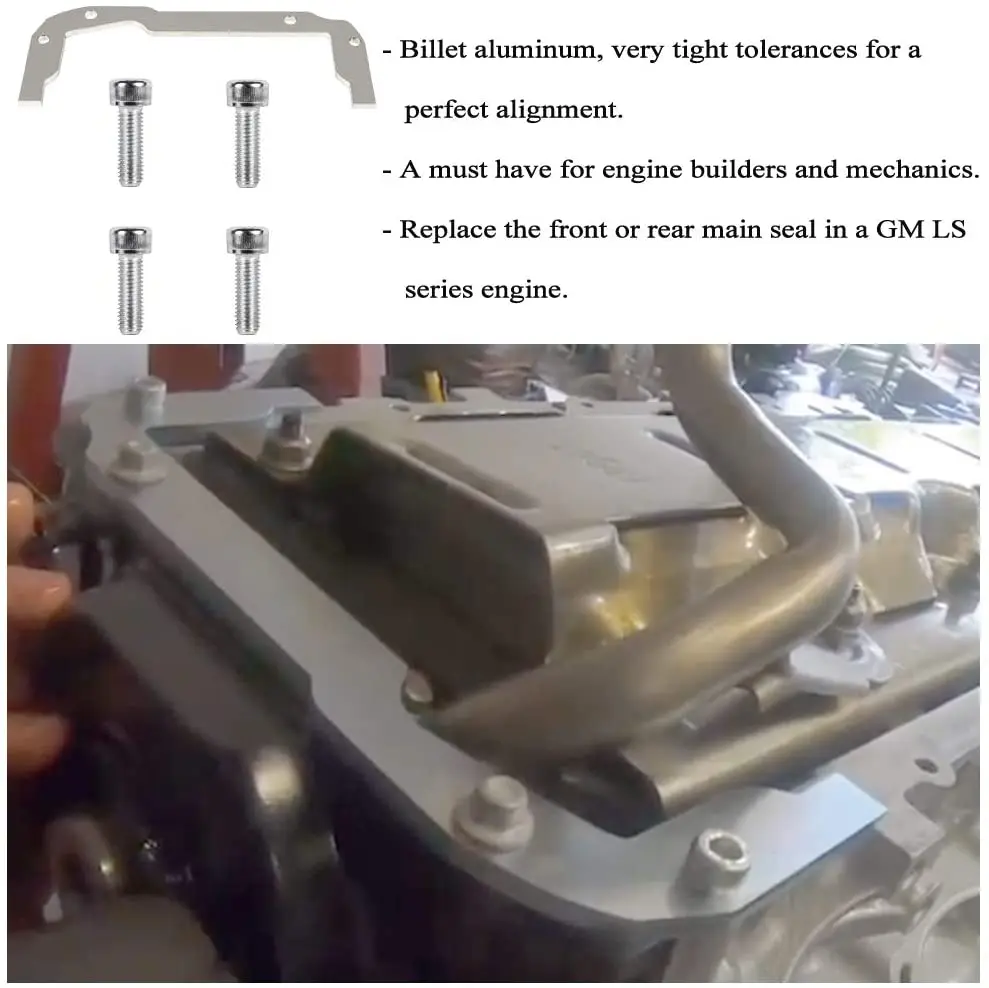 - Billet aluminum, very tight tolerances for a perfect alignment.

- A must have for engine builders and mechanics.

- Replace the front or rear main seal in a GM LS series engine.