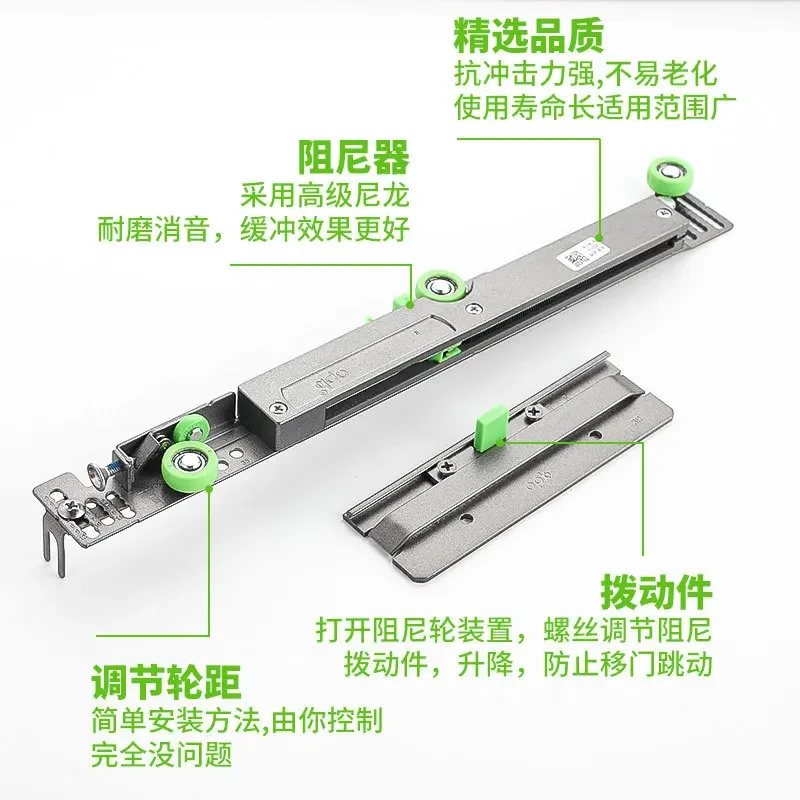 精选品质
抗冲击力强,不易老化
使用寿命长适用范围广

阻尼器
采用高级尼龙
耐磨消音，缓冲效果更好

拨动件
打开阻尼轮装置，螺丝调节阻尼
拨动件，升降，防止移门跳动

调节轮距
简单安装方法,由你控制
完全没问题