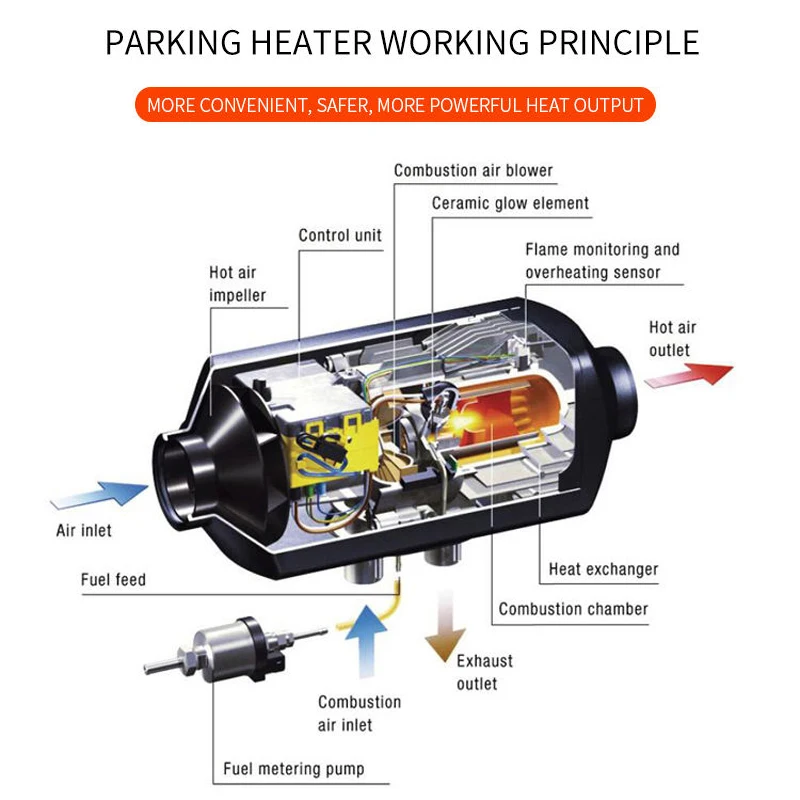 PARKING HEATER WORKING PRINCIPLE

MORE CONVENIENT, SAFER, MORE POWERFUL HEAT OUTPUT

Combustion air blower

Ceramic glow element

Control unit

Flame monitoring and overheating sensor

Hot air impeller

Hot air outlet

Air inlet

Fuel feed

Heat exchanger

Combustion chamber

Exhaust outlet

Combustion air inlet

Fuel metering pump