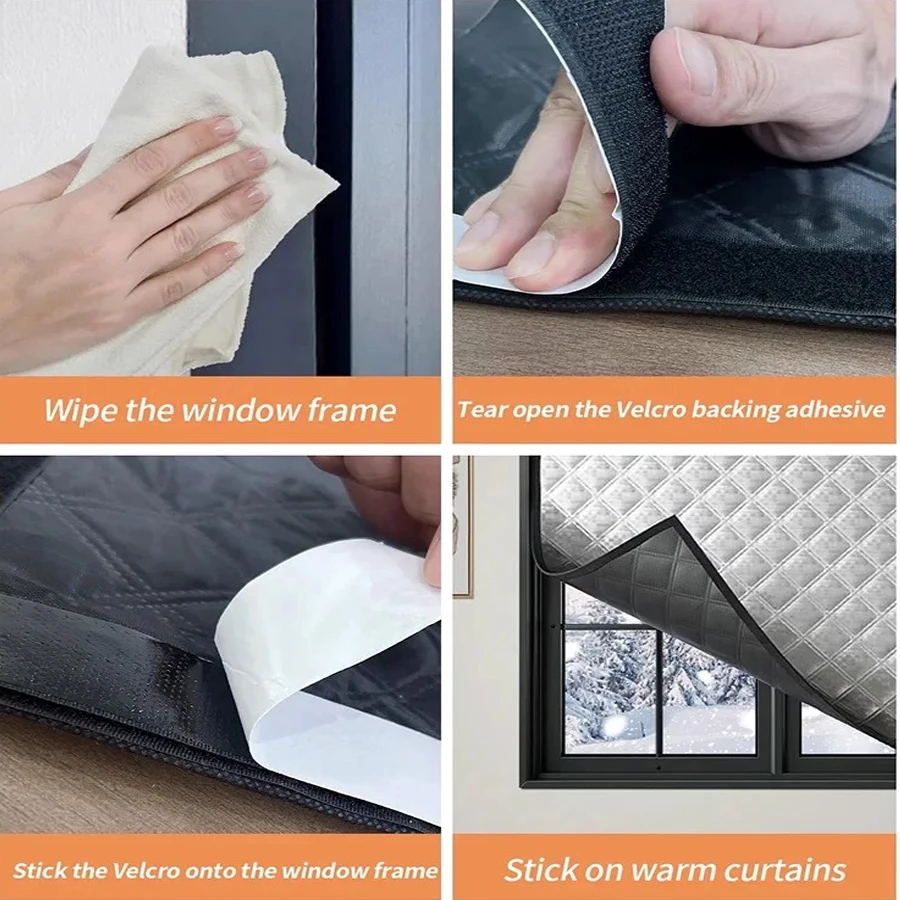 Wipe the window frame

Tear open the Velcro backing adhesive

Stick the Velcro onto the window frame

Stick on warm curtains