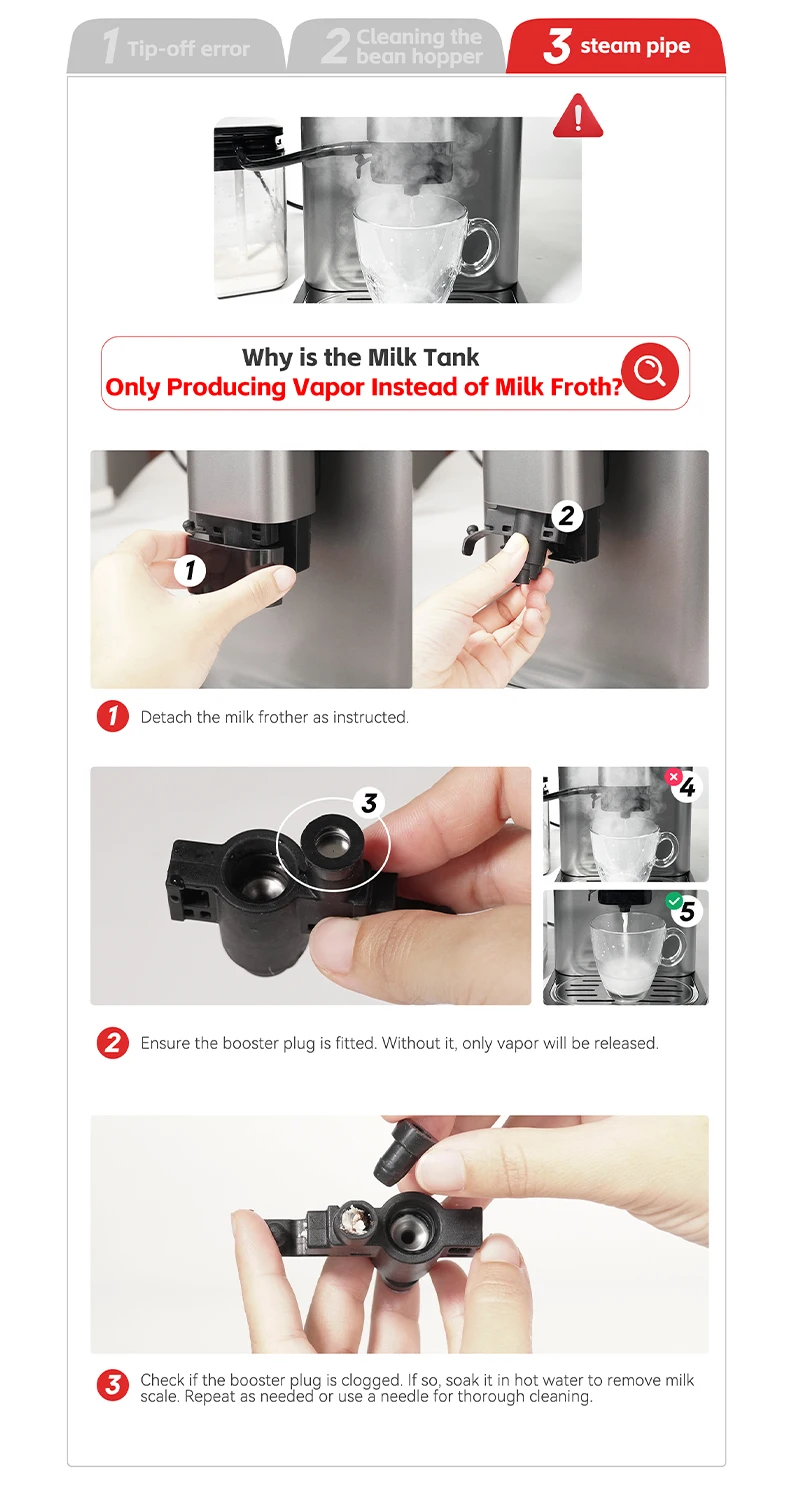 1 Tip-off error

2 Cleaning the bean hopper

3 steam pipe

Why is the Milk Tank
Only Producing Vapor Instead of Milk Froth?

1

2

1 Detach the milk frother as instructed.

3

4

5

2 Ensure the booster plug is fitted. Without it, only vapor will be released.

3 Check if the booster plug is clogged. If so, soak it in hot water to remove milk scale. Repeat as needed or use a needle for thorough cleaning.