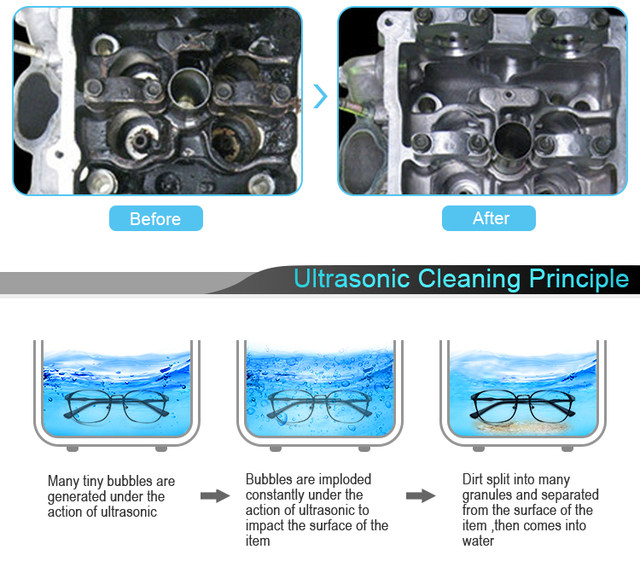 Before

After

Ultrasonic Cleaning Principle

Many tiny bubbles are generated under the action of ultrasonic

Bubbles are imploded constantly under the action of ultrasonic to impact the surface of the item

Dirt split into many granules and separated from the surface of the item ,then comes into water