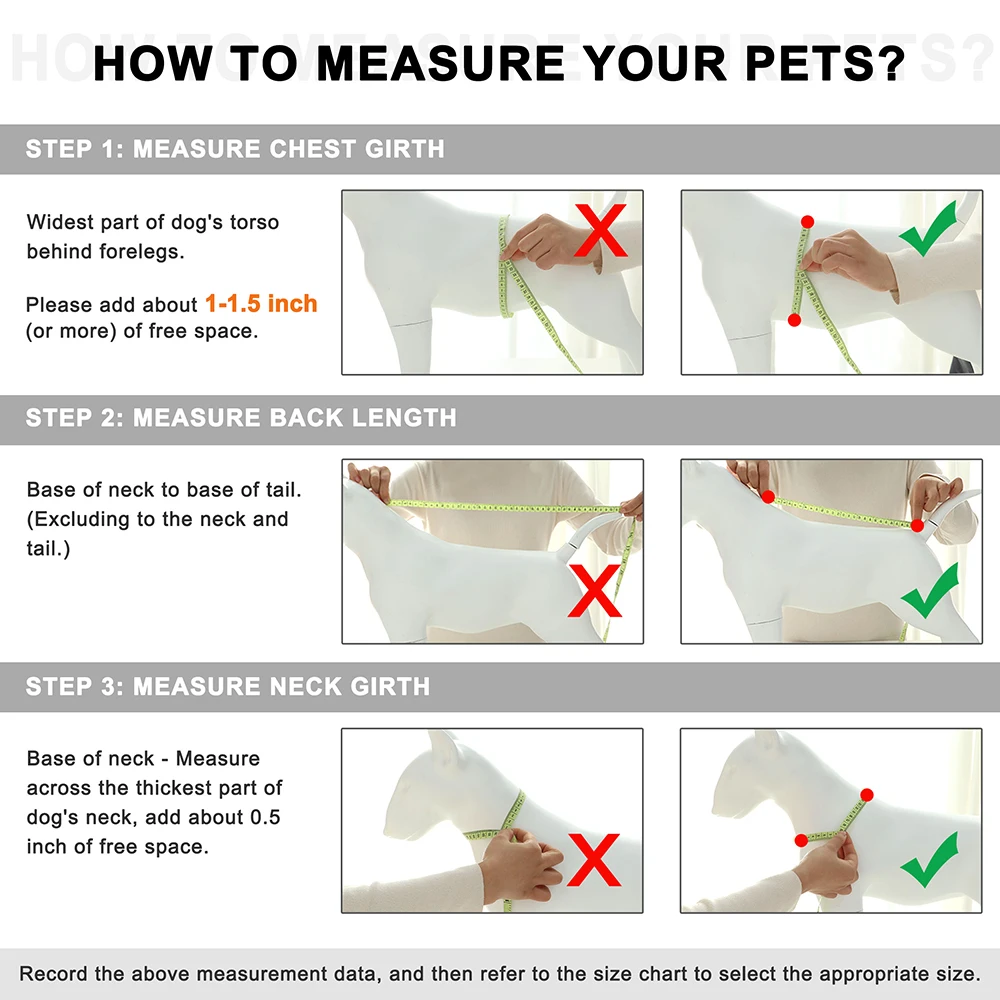 HOW TO MEASURE YOUR PETS?

STEP 1: MEASURE CHEST GIRTH

Widest part of dog's torso behind forelegs.

Please add about 1-1.5 inch (or more) of free space.

STEP 2: MEASURE BACK LENGTH

Base of neck to base of tail. (Excluding to the neck and tail.)

STEP 3: MEASURE NECK GIRTH

Base of neck - Measure across the thickest part of dog's neck, add about 0.5 inch of free space.

Record the above measurement data, and then refer to the size chart to select the appropriate size.