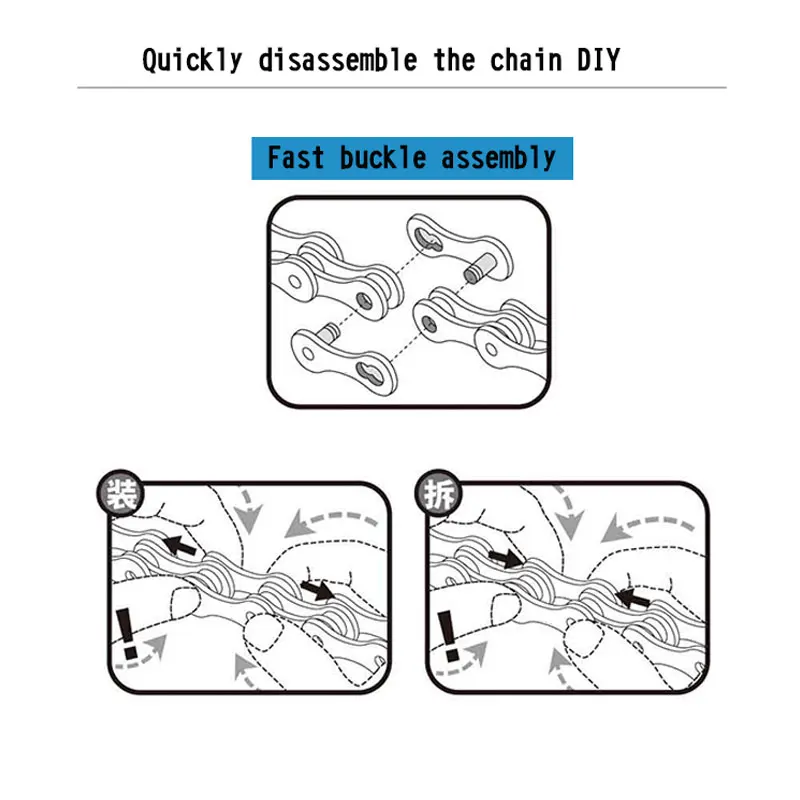 Quickly disassemble the chain DIY

Fast buckle assembly

装

!

拆

!