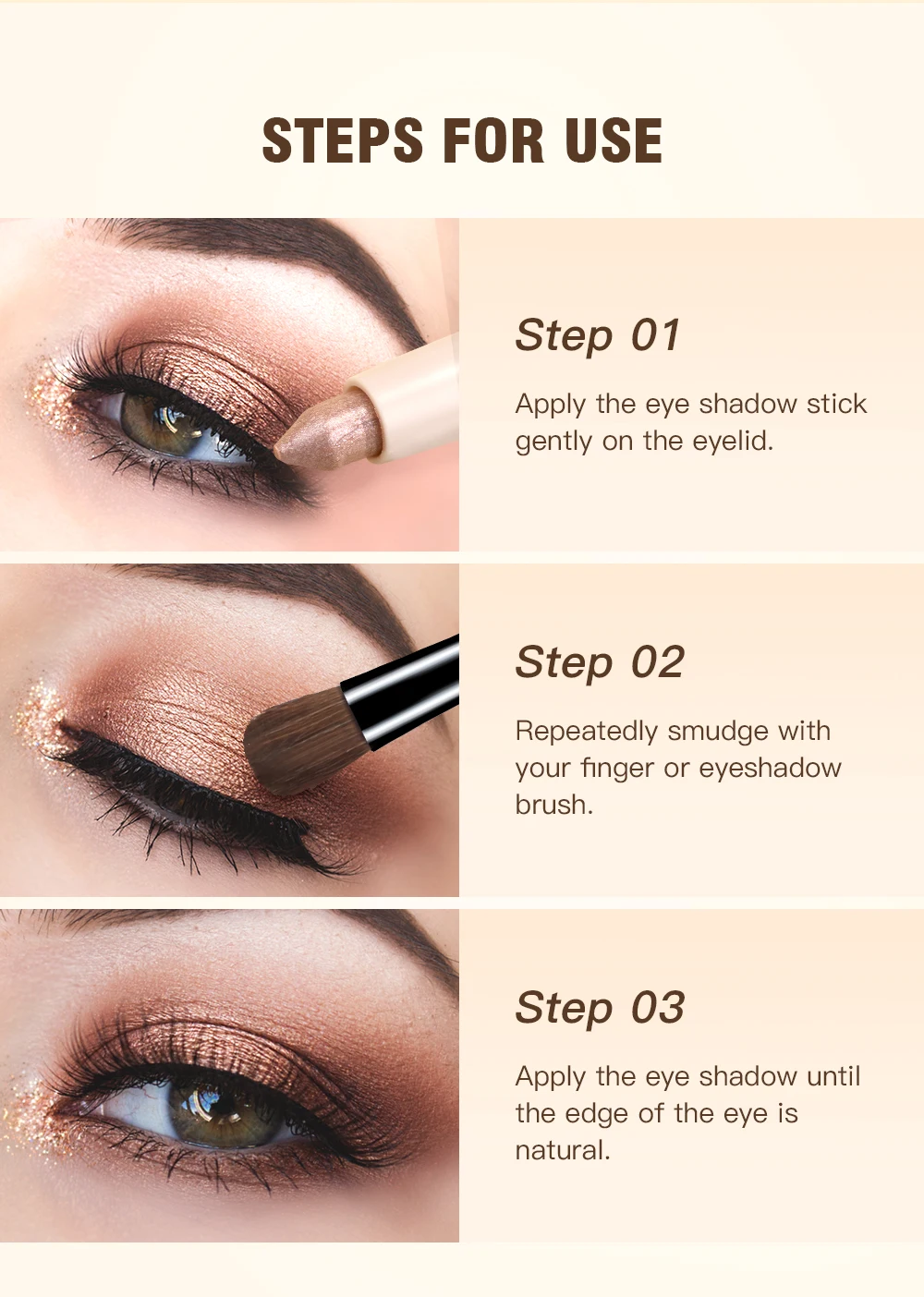 STEPS FOR USE

Step 01

Apply the eye shadow stick gently on the eyelid.

Step 02

Repeatedly smudge with your finger or eyeshadow brush.

Step 03

Apply the eye shadow until the edge of the eye is natural.